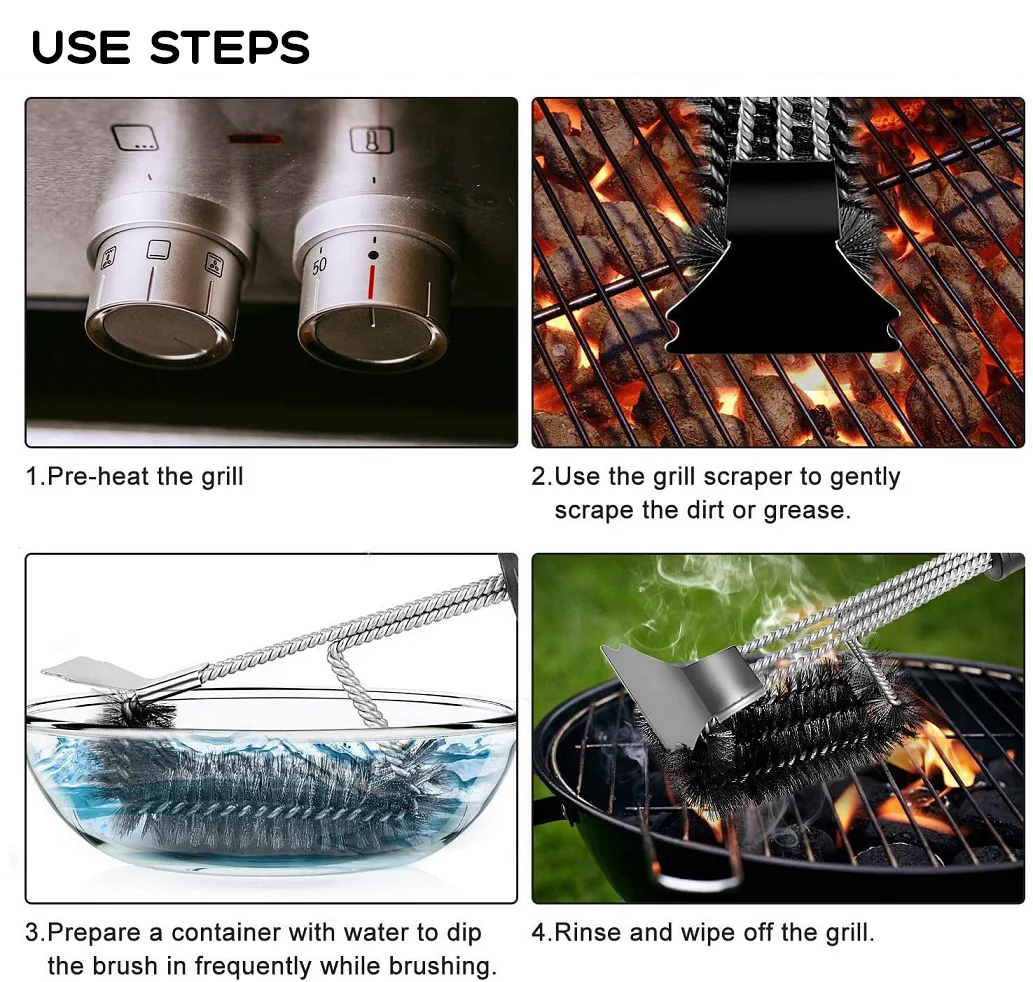 USE STEPS

50

1.Pre-heat the grill

2.Use the grill scraper to gently scrape the dirt or grease.

3.Prepare a container with water to dip the brush in frequently while brushing.

4.Rinse and wipe off the grill.