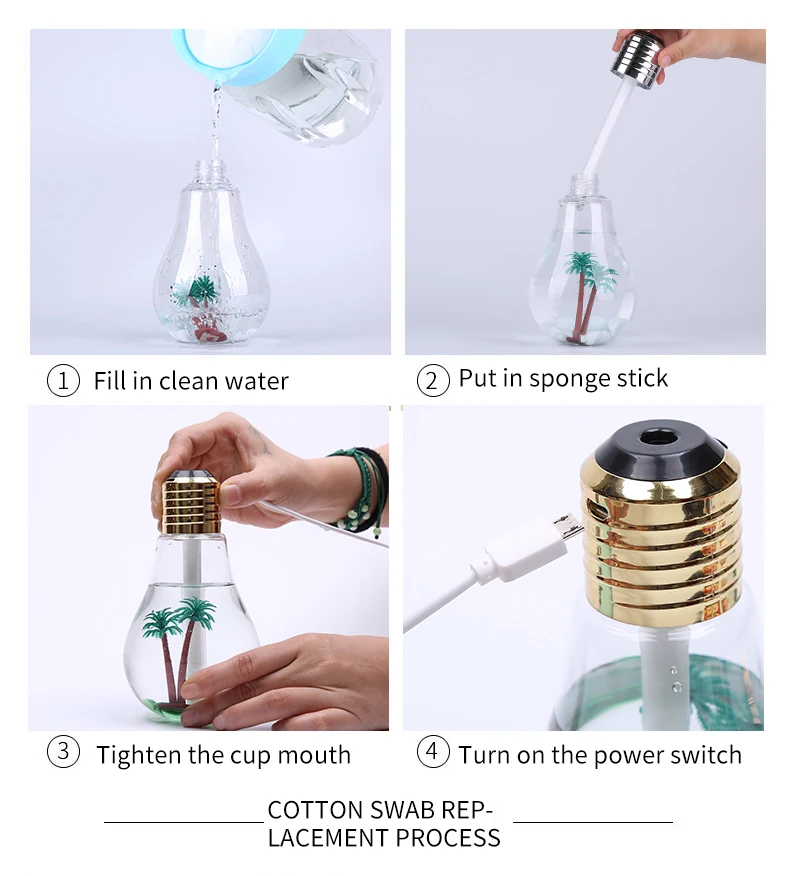 ① Fill in clean water

② Put in sponge stick

③ Tighten the cup mouth

④ Turn on the power switch

COTTON SWAB REPLACEMENT PROCESS