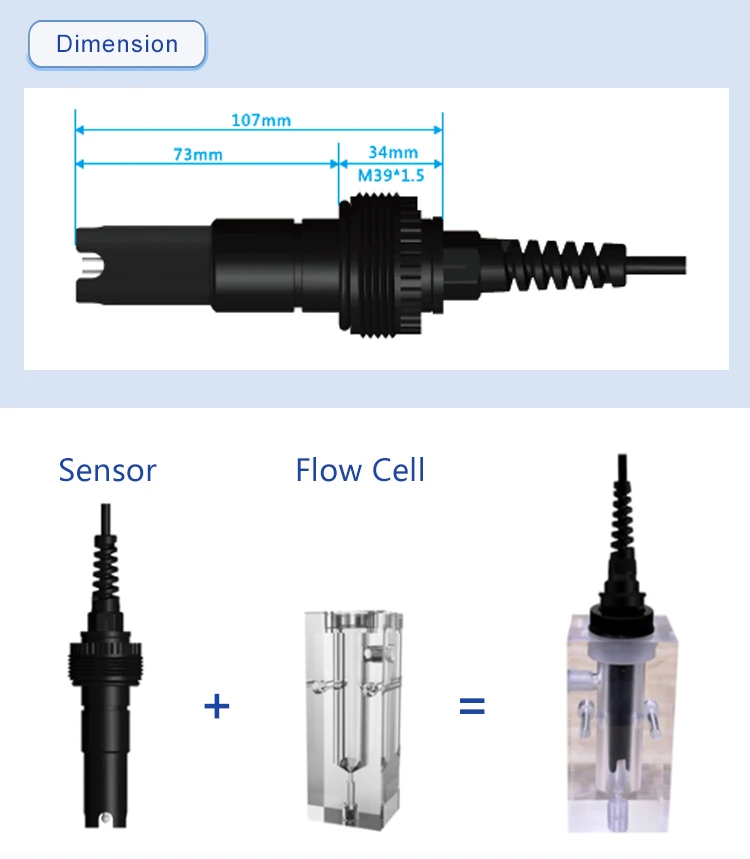 Dimension

107mm

73mm

34mm

M39*1.5

Sensor

Flow Cell

+

=