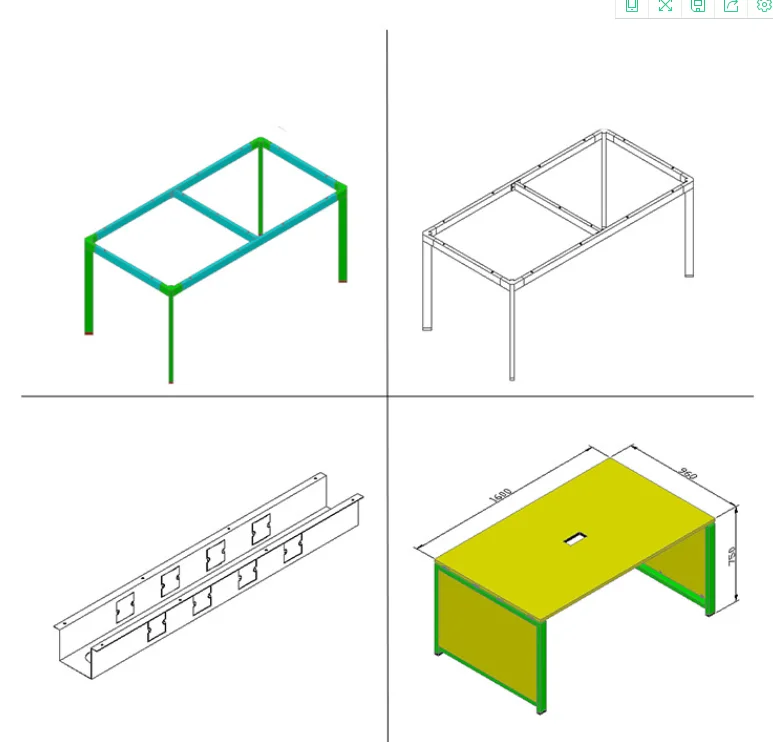 1600
960
750