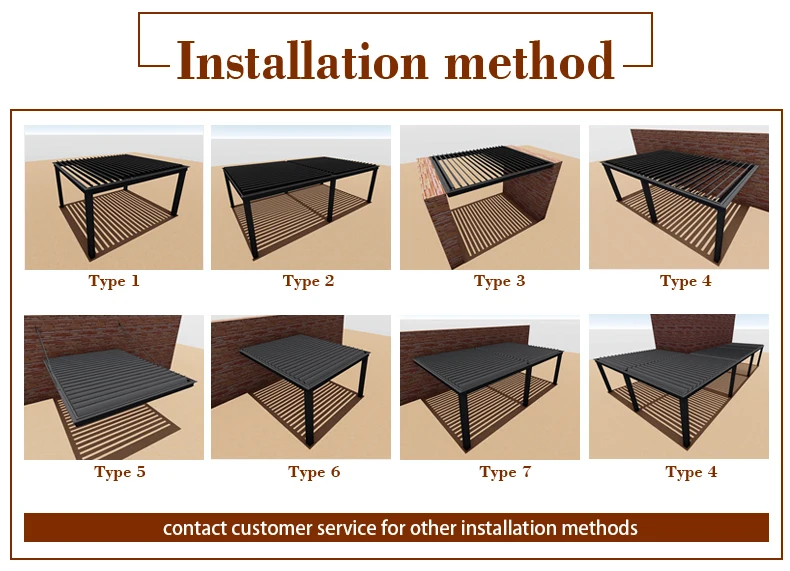 Installation method

Type 1

Type 2

Type 3

Type 4

Type 5

Type 6

Type 7

Type 4

contact customer service for other installation methods