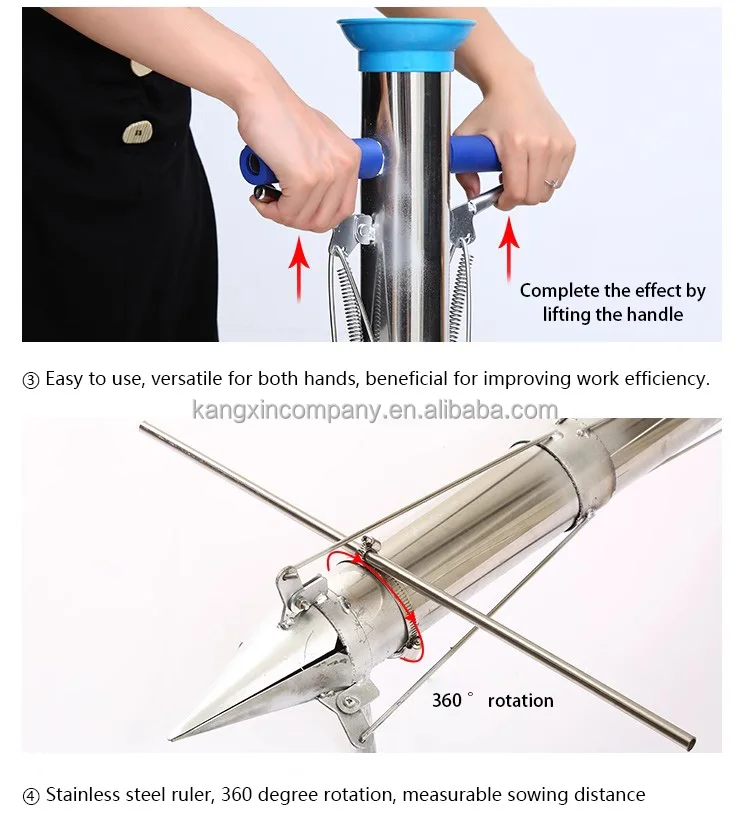 Complete the effect by lifting the handle

③ Easy to use, versatile for both hands, beneficial for improving work efficiency.

kangxincompany.en.alibaba.com

360° rotation

④ Stainless steel ruler, 360 degree rotation, measurable sowing distance