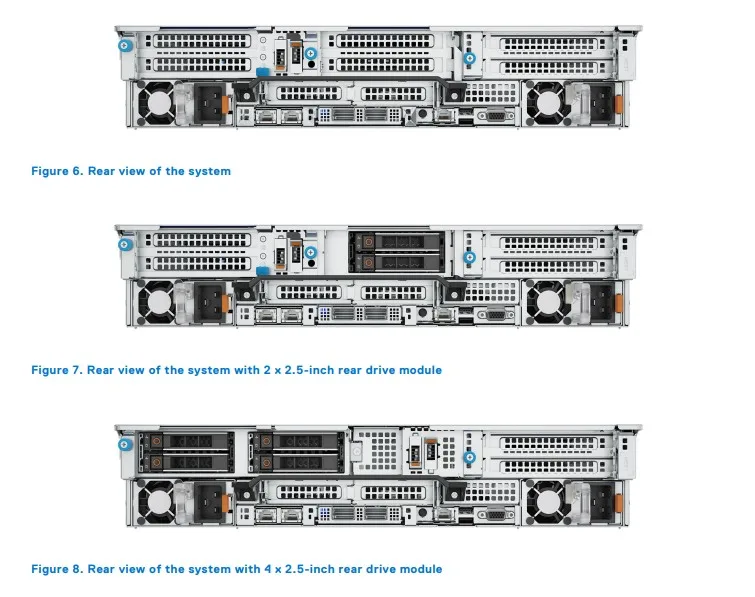 Figure 6. Rear view of the system

Figure 7. Rear view of the system with 2 x 2.5-inch rear drive module

Figure 8. Rear view of the system with 4 x 2.5-inch rear drive module