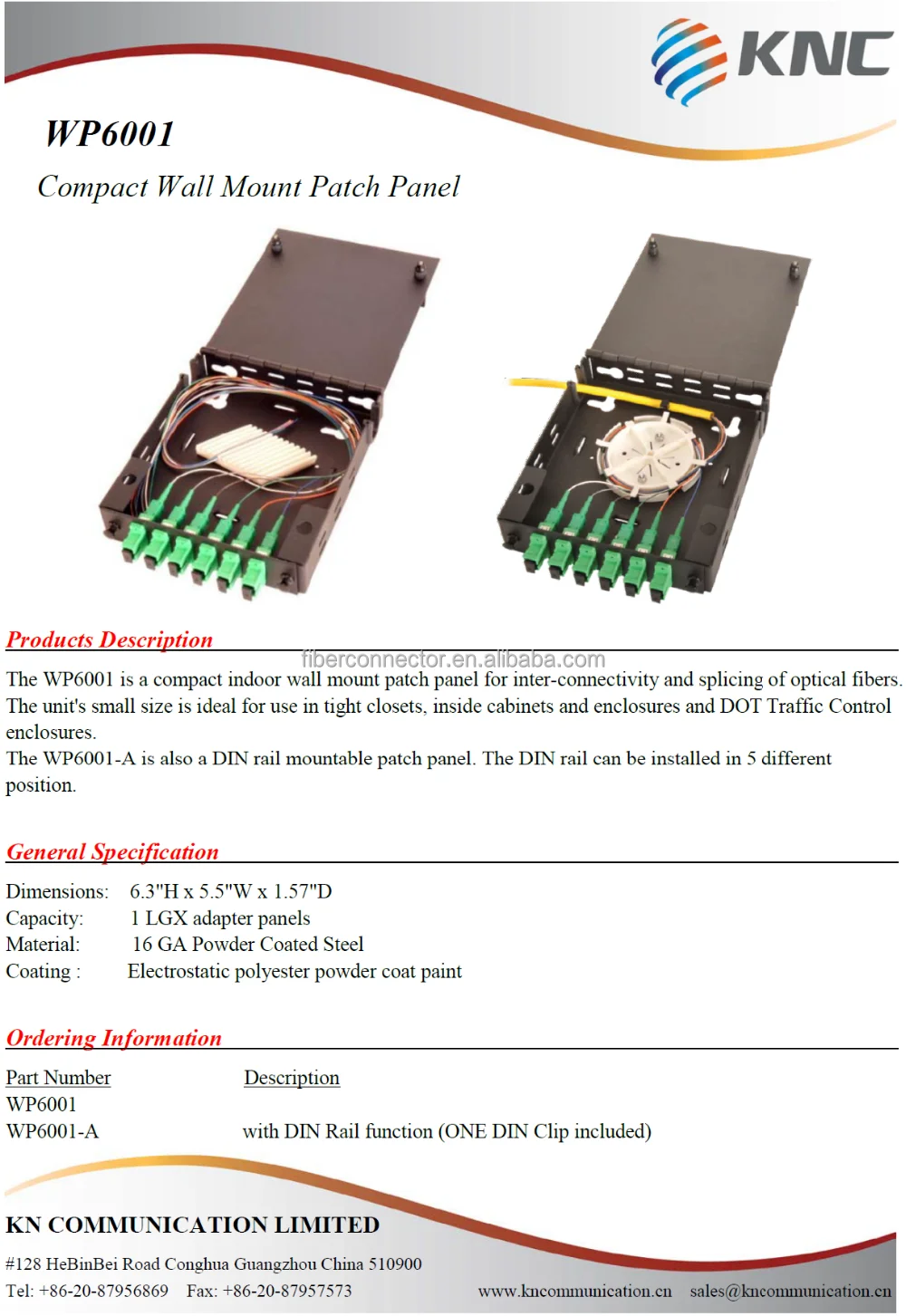 KNC

WP6001

Compact Wall Mount Patch Panel

Products Description

fiberconnector.en.alibaba.com

The WP6001 is a compact indoor wall mount patch panel for inter-connectivity and splicing of optical fibers. The unit's small size is ideal for use in tight closets, inside cabinets and enclosures and DOT Traffic Control enclosures.

The WP6001-A is also a DIN rail mountable patch panel. The DIN rail can be installed in 5 different position.

General Specification

Dimensions: 6.3"H x 5.5"W x 1.57"D
Capacity: 1 LGX adapter panels
Material: 16 GA Powder Coated Steel
Coating : Electrostatic polyester powder coat paint

Ordering Information

| Part Number | Description |
|---|---|
| WP6001 | |
| WP6001-A | with DIN Rail function (ONE DIN Clip included) |

KN COMMUNICATION LIMITED

#128 HeBinBei Road Conghua Guangzhou China 510900

Tel: +86-20-87956869 Fax: +86-20-87957573 www.kncommunication.cn sales@kncommunication.cn