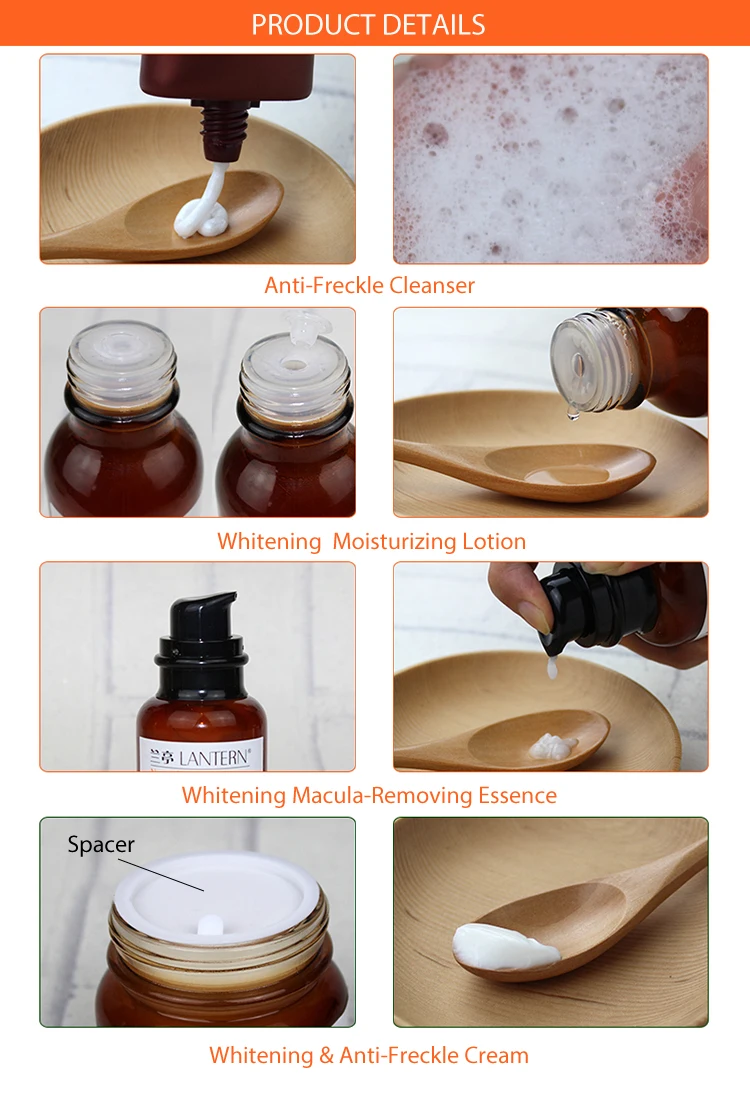 PRODUCT DETAILS

Anti-Freckle Cleanser

Whitening Moisturizing Lotion

兰亭 LANTERN®

Whitening Macula-Removing Essence

Spacer

Whitening & Anti-Freckle Cream