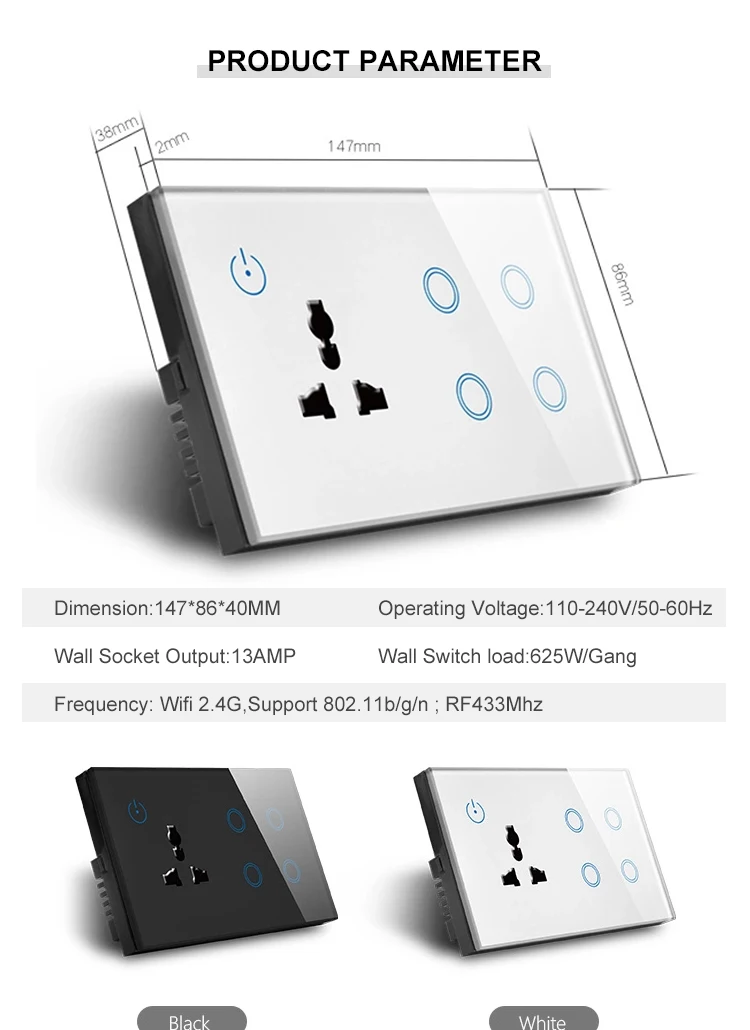 PRODUCT PARAMETER

38mm

2mm

147mm

86mm

Dimension:147*86*40MM

Operating Voltage:110-240V/50-60Hz

Wall Socket Output:13AMP

Wall Switch load:625W/Gang

Frequency: Wifi 2.4G,Support 802.11b/g/n ; RF433Mhz

Black

White