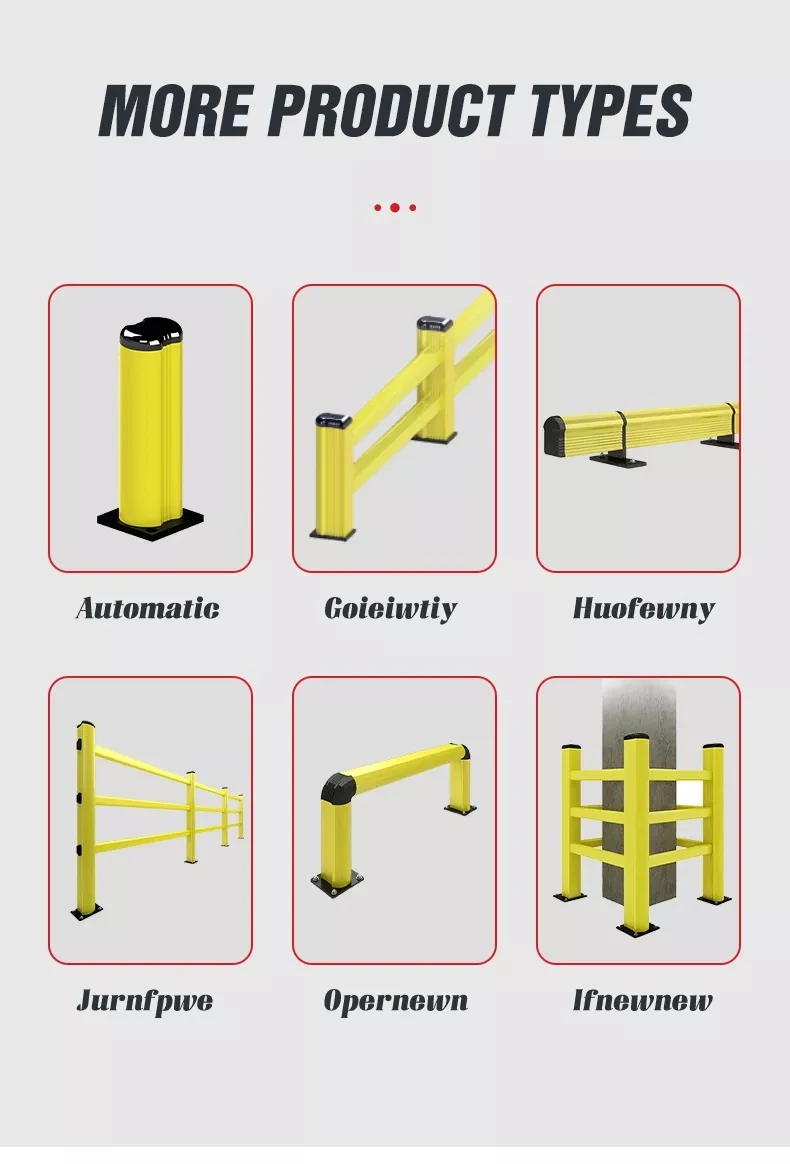 MORE PRODUCT TYPES

Automatic

Goieiwtiy

Huofewny

Jurnfpwe

Opernewn

Ifnewnew