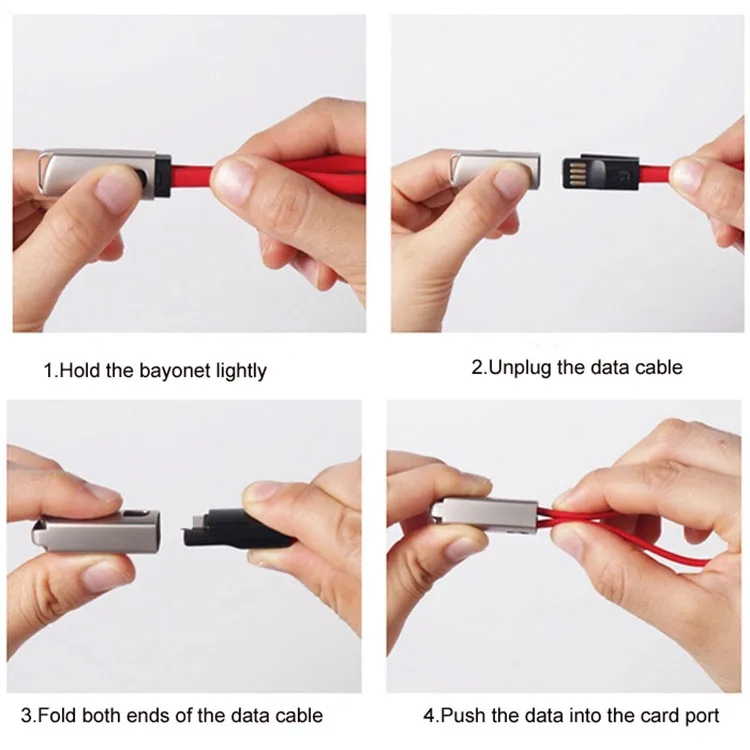 1.Hold the bayonet lightly

2.Unplug the data cable

3.Fold both ends of the data cable

4.Push the data into the card port