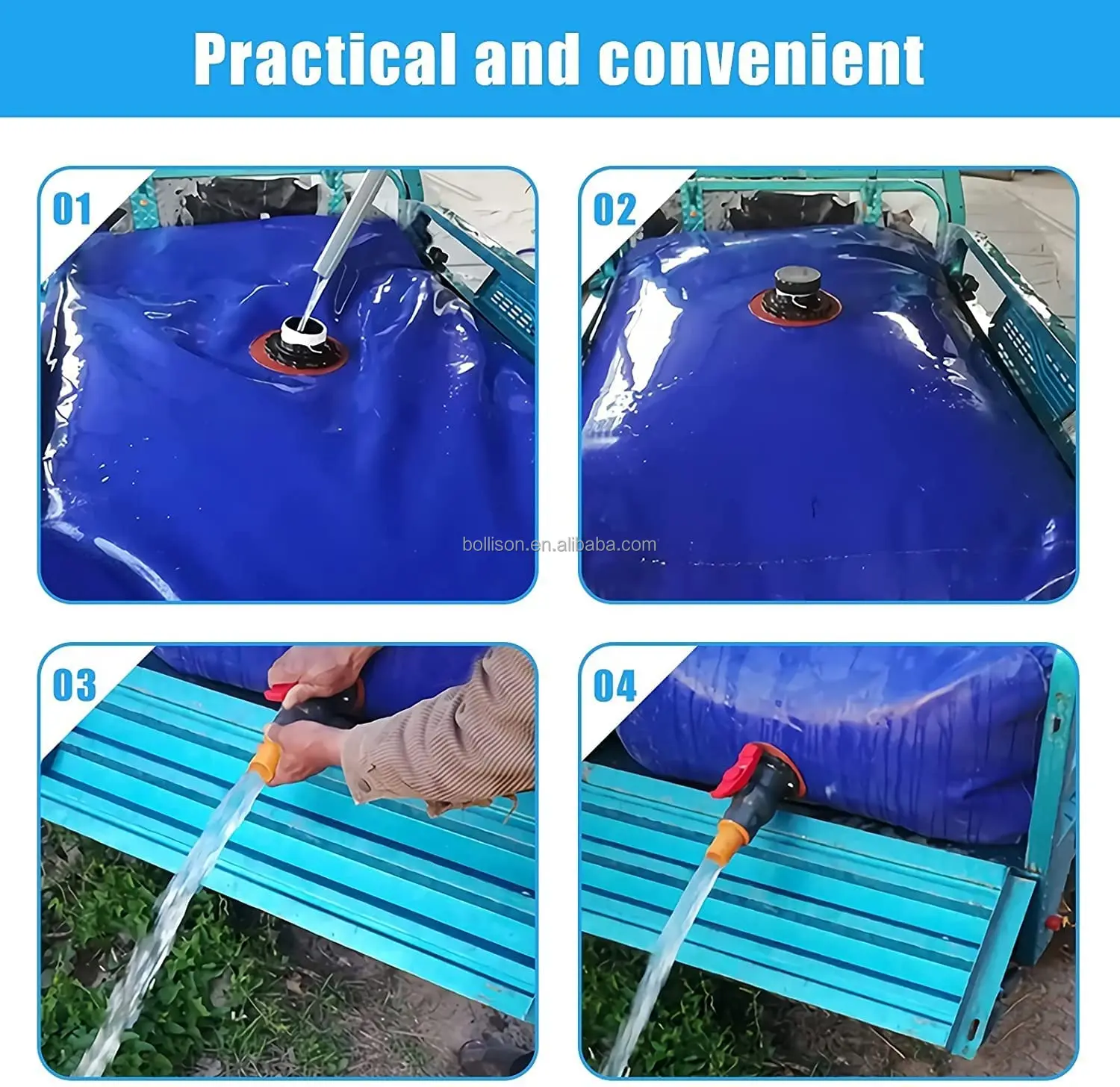 Practical and convenient

01

02

bollison.en.alibaba.com

03

04