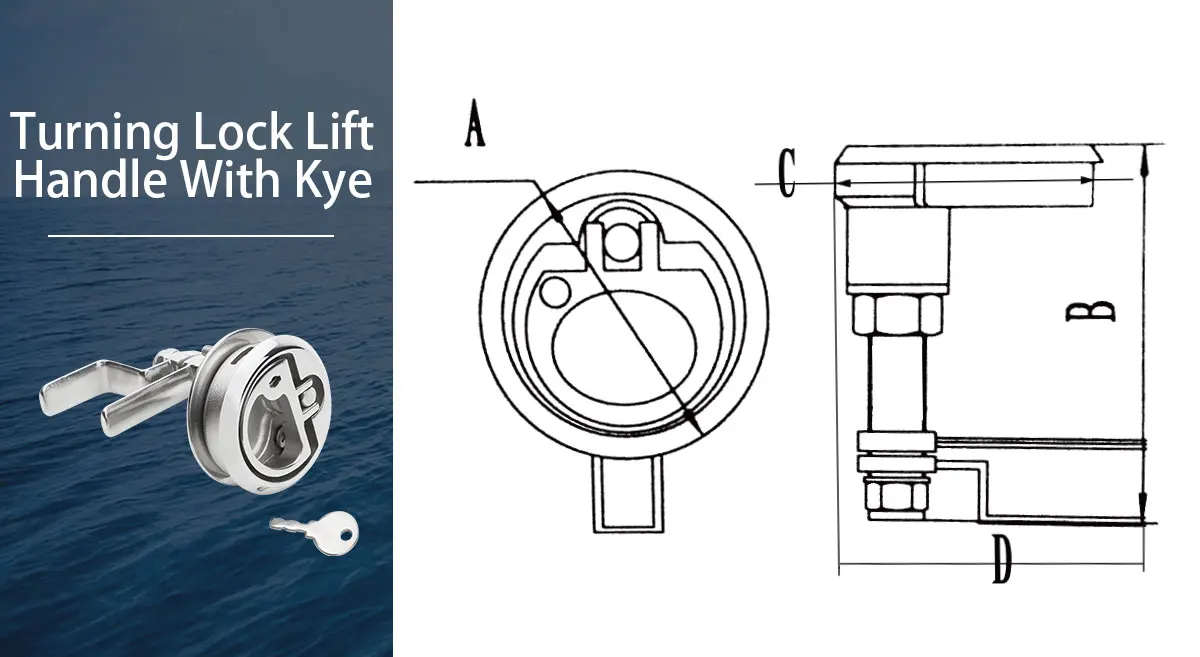 Turning Lock Lift Handle With Kye

A

C

B

D