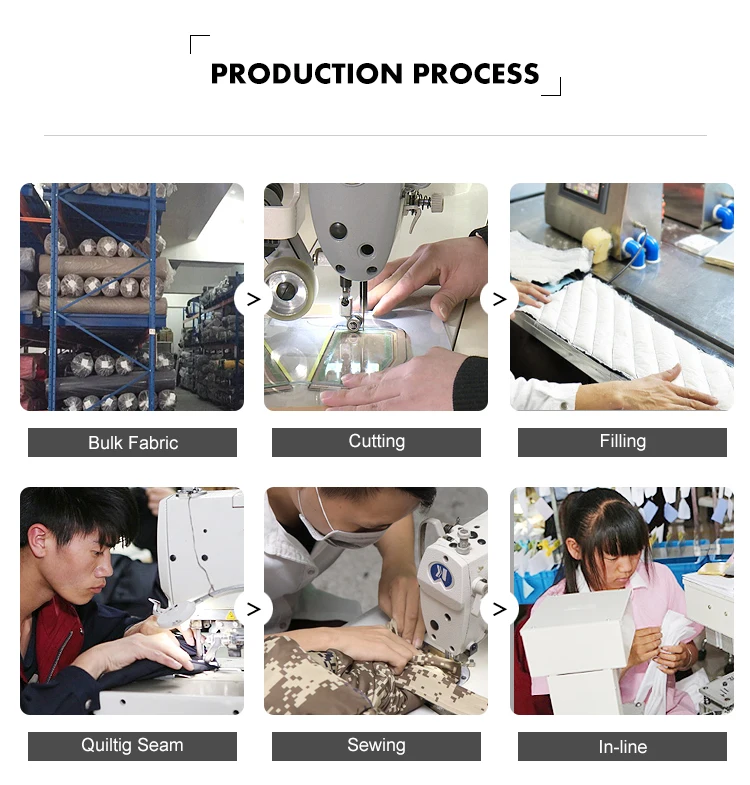 PRODUCTION PROCESS

>

>

Bulk Fabric

Cutting

Filling

>

>

Quiltig Seam

Sewing

In-line