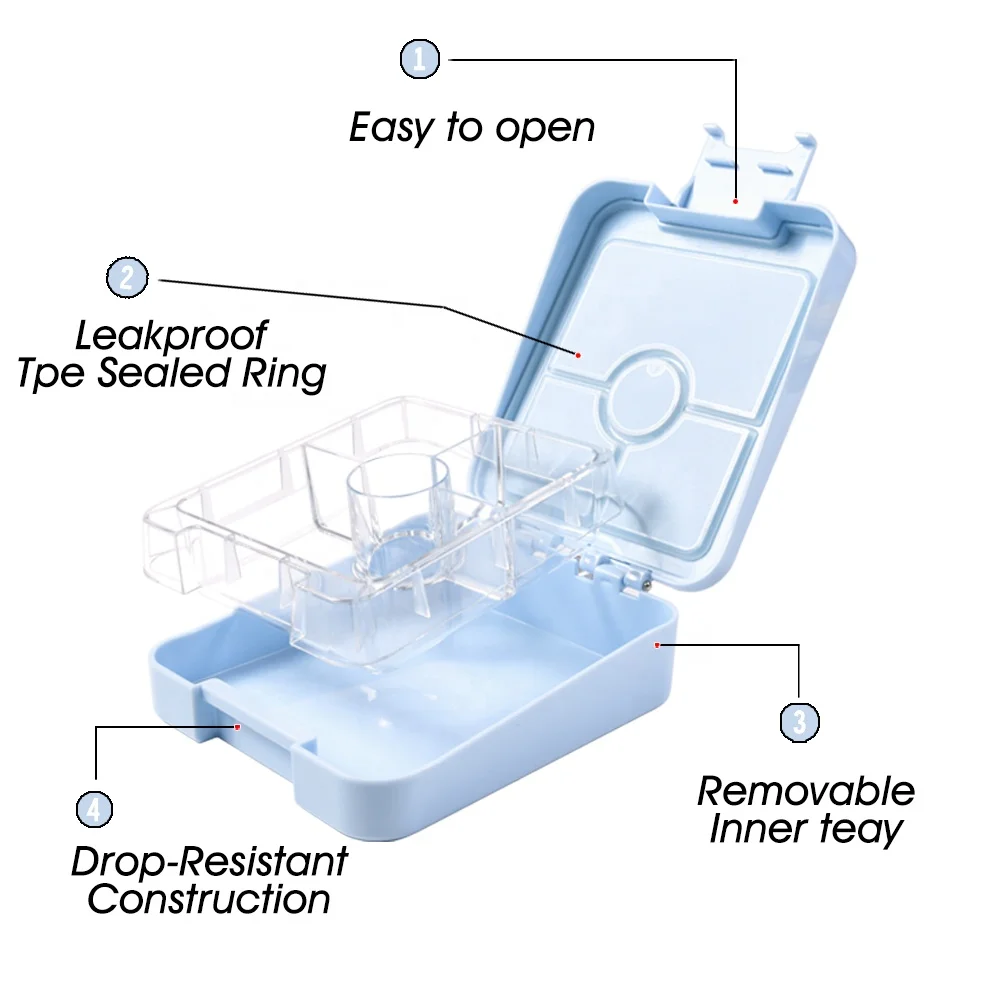 1
Easy to open

2
Leakproof
Tpe Sealed Ring

3
Removable
Inner teay

4
Drop-Resistant
Construction