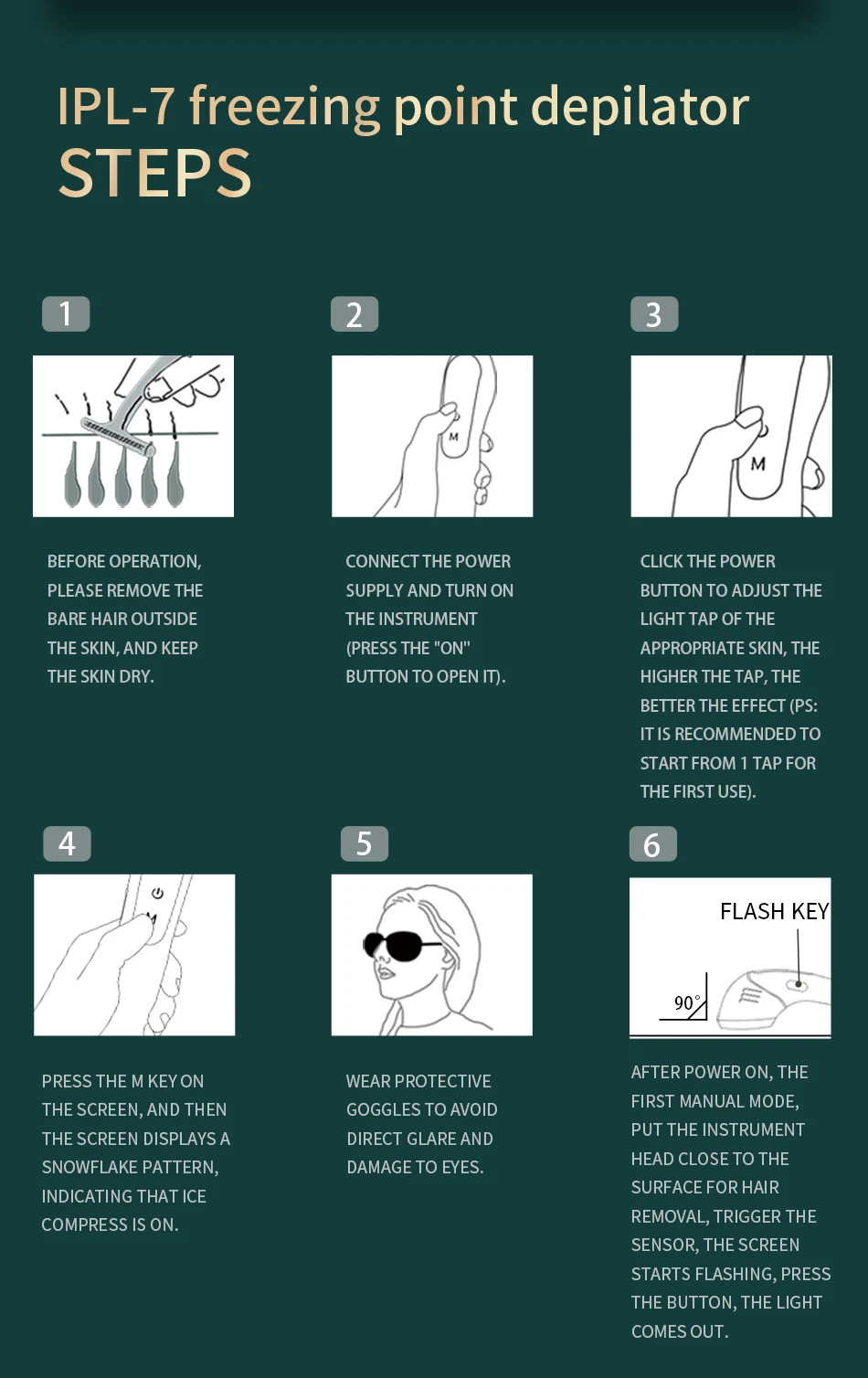 IPL-7 freezing point depilator
STEPS

1

BEFORE OPERATION, PLEASE REMOVE THE BARE HAIR OUTSIDE THE SKIN, AND KEEP THE SKIN DRY.

2

M

CONNECT THE POWER SUPPLY AND TURN ON THE INSTRUMENT (PRESS THE "ON" BUTTON TO OPEN IT).

3

M

CLICK THE POWER BUTTON TO ADJUST THE LIGHT TAP OF THE APPROPRIATE SKIN, THE HIGHER THE TAP, THE BETTER THE EFFECT (PS: IT IS RECOMMENDED TO START FROM 1 TAP FOR THE FIRST USE).

4

M

PRESS THE M KEY ON THE SCREEN, AND THEN THE SCREEN DISPLAYS A SNOWFLAKE PATTERN, INDICATING THAT ICE COMPRESS IS ON.

5

WEAR PROTECTIVE GOGGLES TO AVOID DIRECT GLARE AND DAMAGE TO EYES.

6

FLASH KEY

90°

AFTER POWER ON, THE FIRST MANUAL MODE, PUT THE INSTRUMENT HEAD CLOSE TO THE SURFACE FOR HAIR REMOVAL, TRIGGER THE SENSOR, THE SCREEN STARTS FLASHING, PRESS THE BUTTON, THE LIGHT COMES OUT.