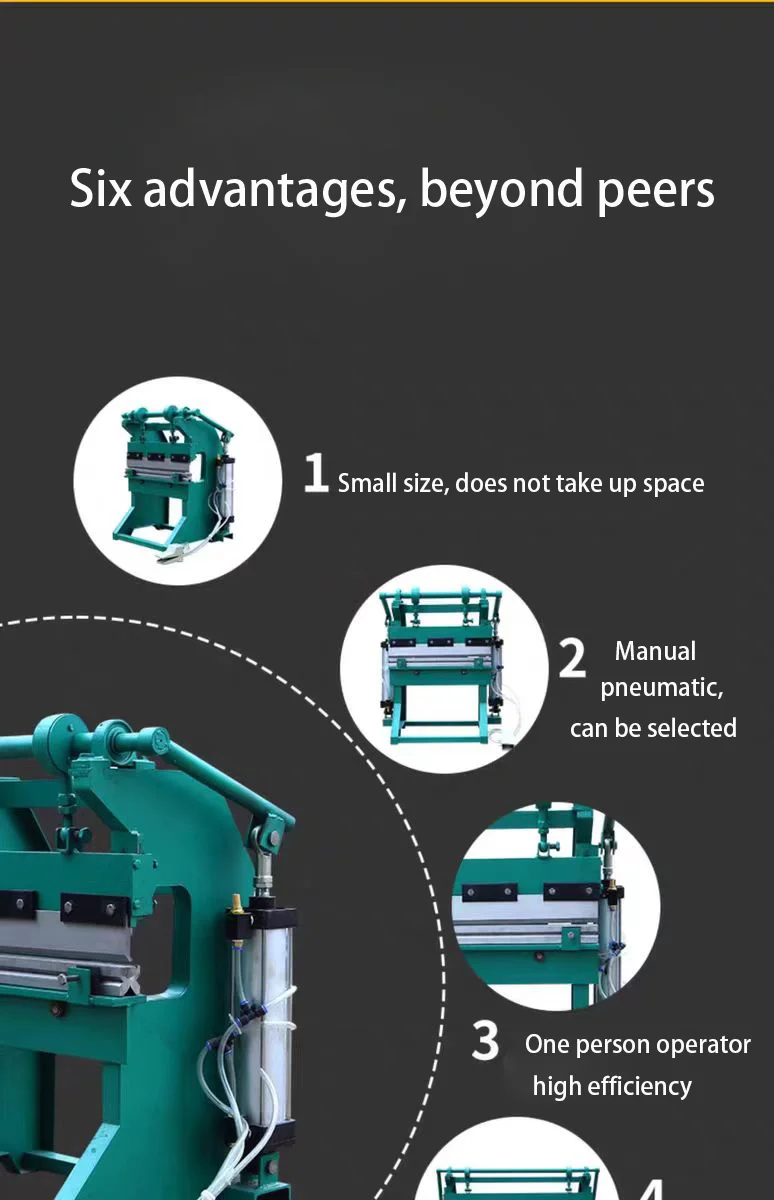 Six advantages, beyond peers

1 Small size, does not take up space

2 Manual pneumatic, can be selected

3 One person operator high efficiency

4