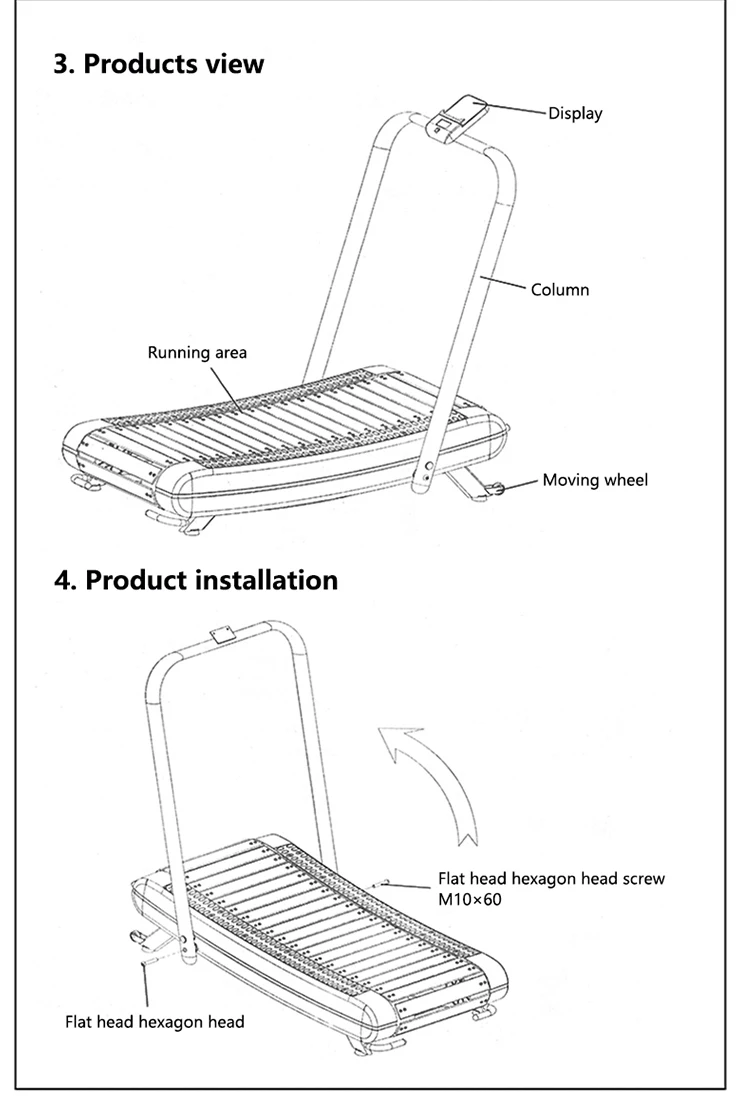 3. Products view

Display

Column

Running area

Moving wheel

4. Product installation

Flat head hexagon head screw M10×60

Flat head hexagon head