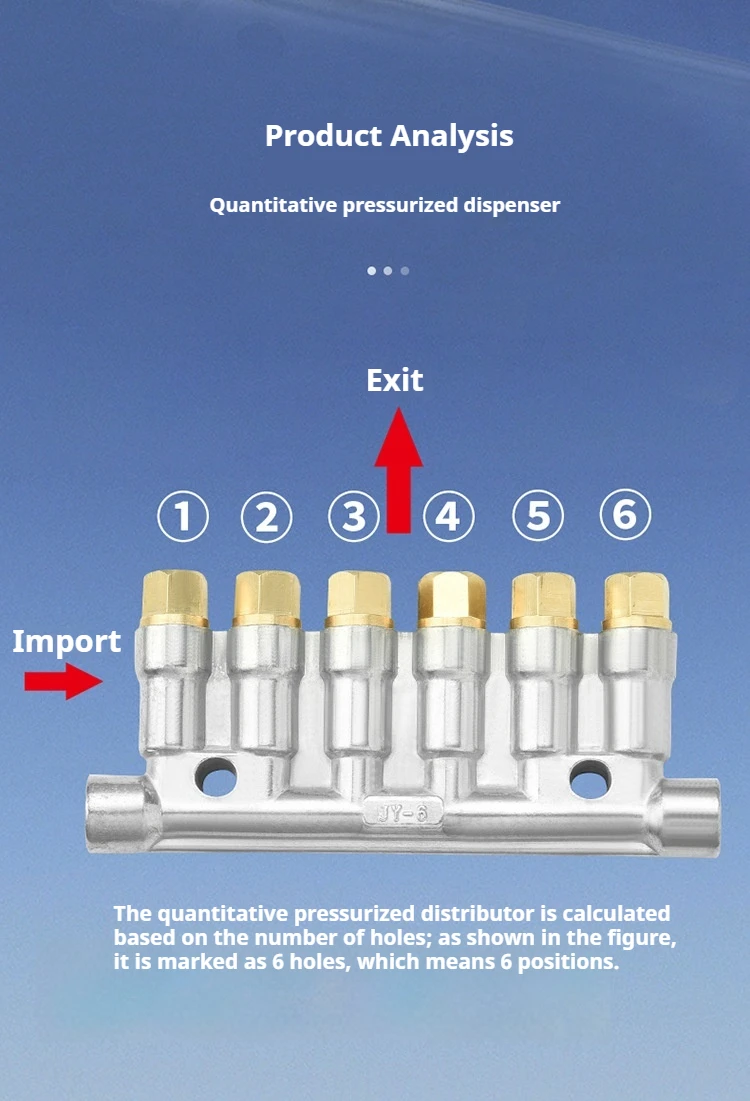 Product Analysis

Quantitative pressurized dispenser

Exit

①
②
③
④
⑤
⑥

Import

JY-6

The quantitative pressurized distributor is calculated based on the number of holes; as shown in the figure, it is marked as 6 holes, which means 6 positions.