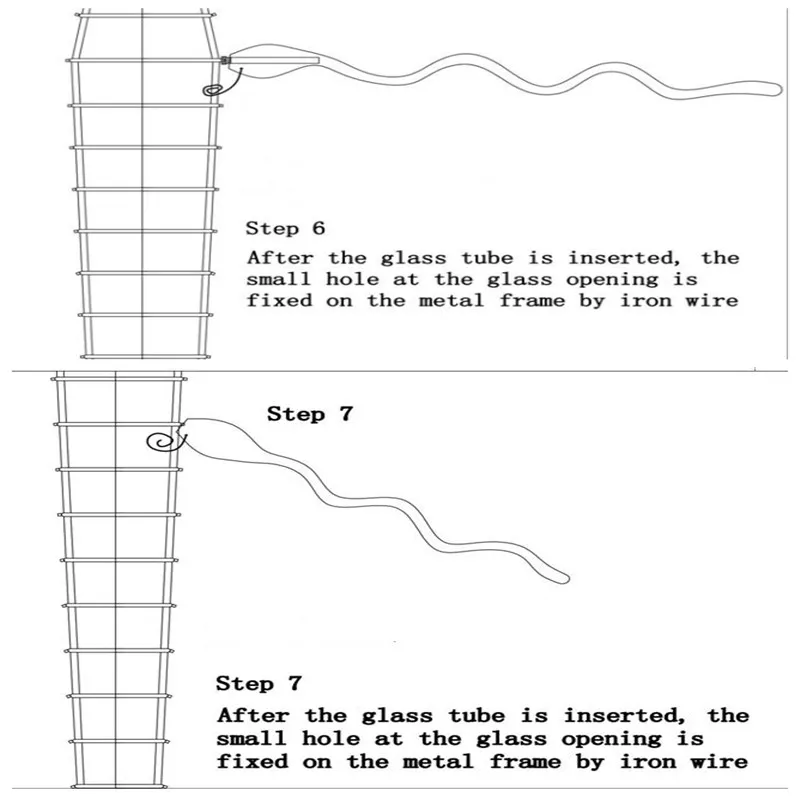 Step 6

After the glass tube is inserted, the small hole at the glass opening is fixed on the metal frame by iron wire

Step 7

Step 7

After the glass tube is inserted, the small hole at the glass opening is fixed on the metal frame by iron wire