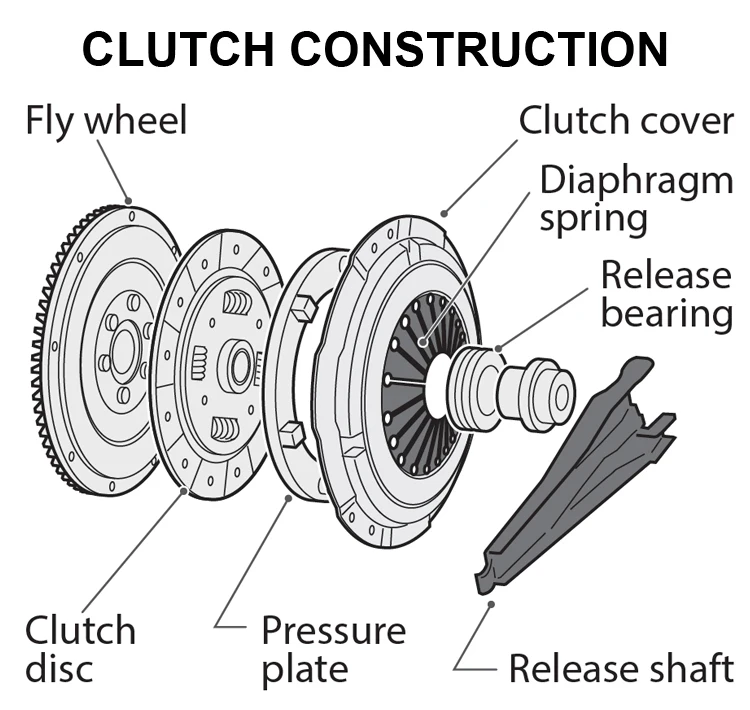 CLUTCH CONSTRUCTION

Fly wheel

Clutch cover

Diaphragm spring

Release bearing

Clutch disc

Pressure plate

Release shaft