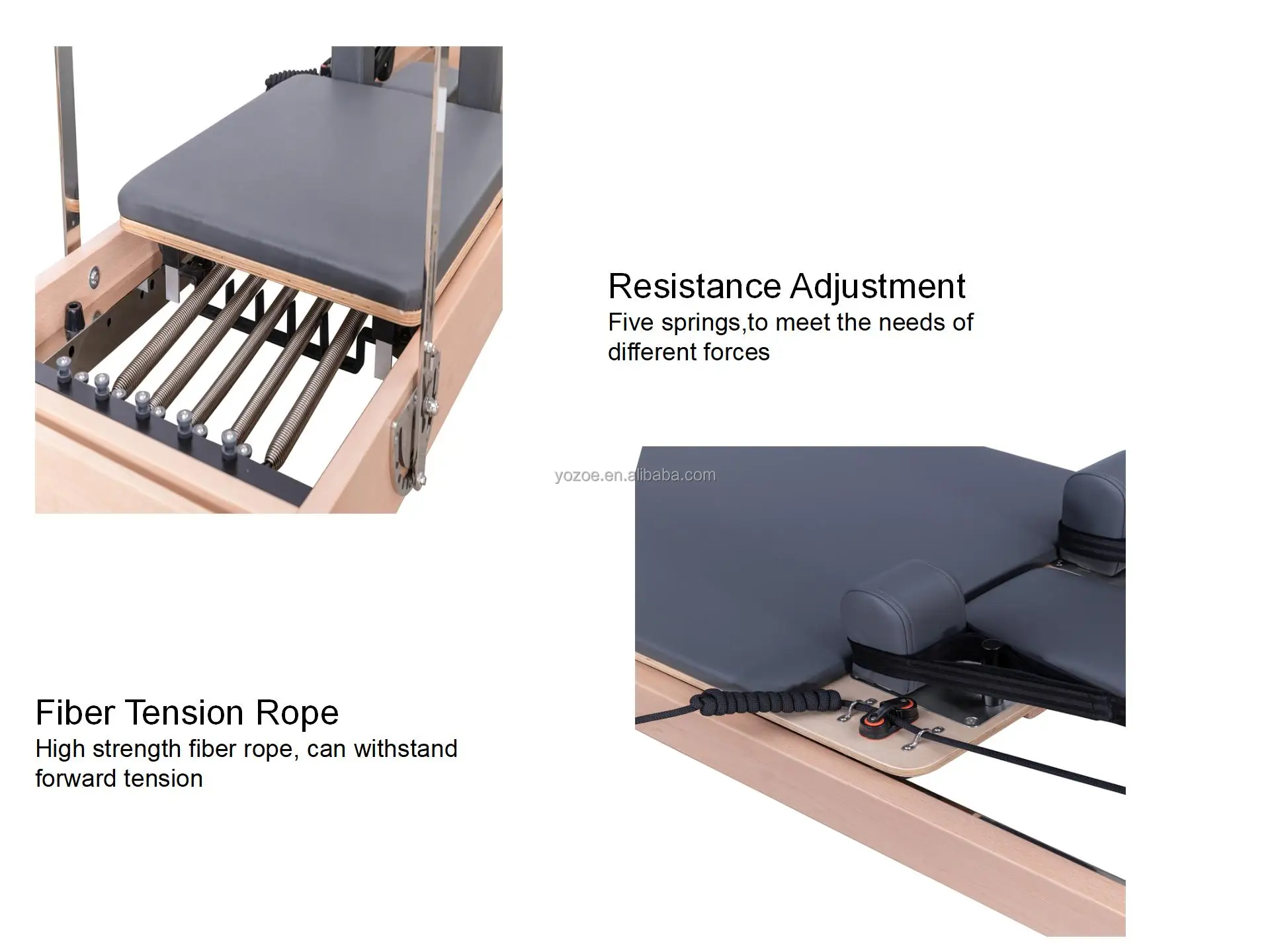 Resistance Adjustment
Five springs,to meet the needs of different forces

yozoe.en.alibaba.com

Fiber Tension Rope
High strength fiber rope, can withstand forward tension