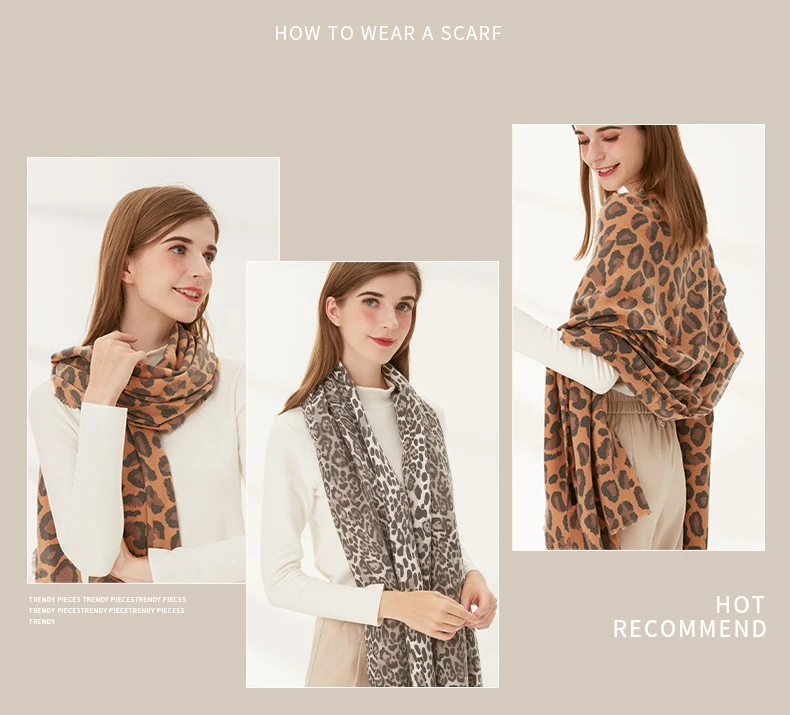 HOW TO WEAR A SCARF

TRENDY PIECES TRENDY PIECESTRENDY PIECES TRENDY PIECESTRENDY PIECETRENDY PIECESS TRENDY

HOT RECOMMEND