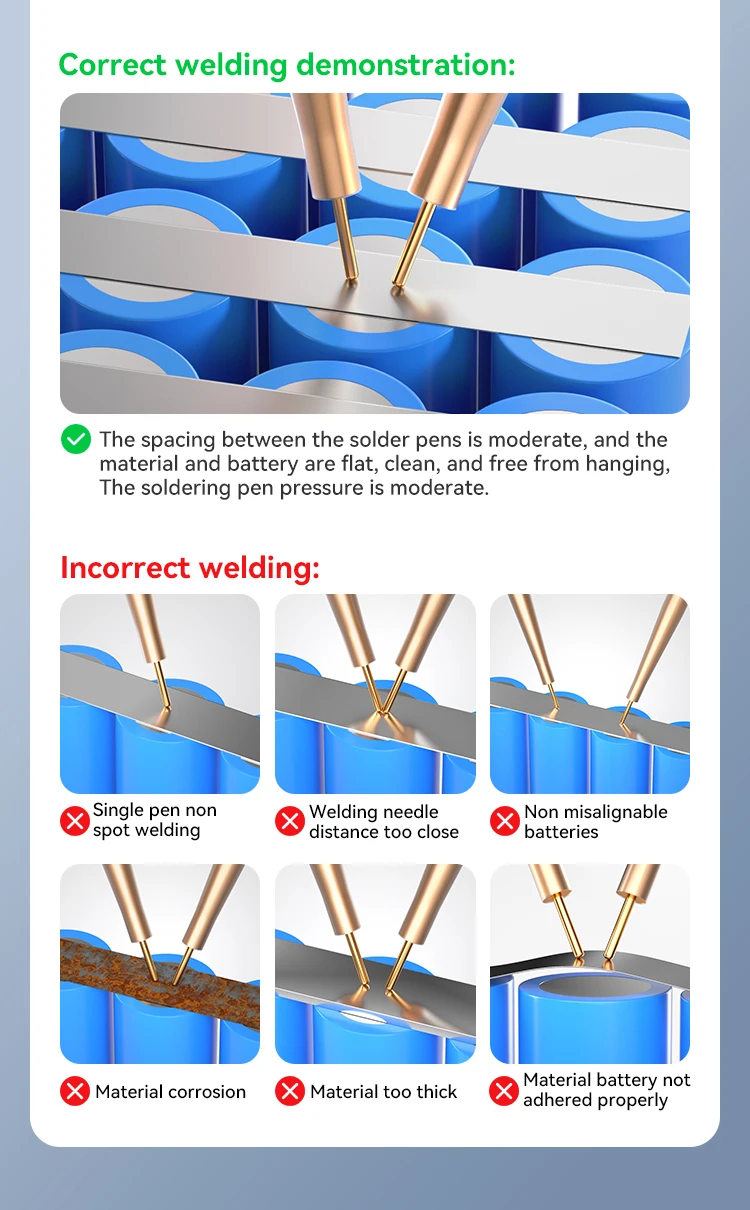 Correct welding demonstration:

The spacing between the solder pens is moderate, and the material and battery are flat, clean, and free from hanging, The soldering pen pressure is moderate.

Incorrect welding:

Single pen non spot welding

Welding needle distance too close

Non misalignable batteries

Material corrosion

Material too thick

Material battery not adhered properly