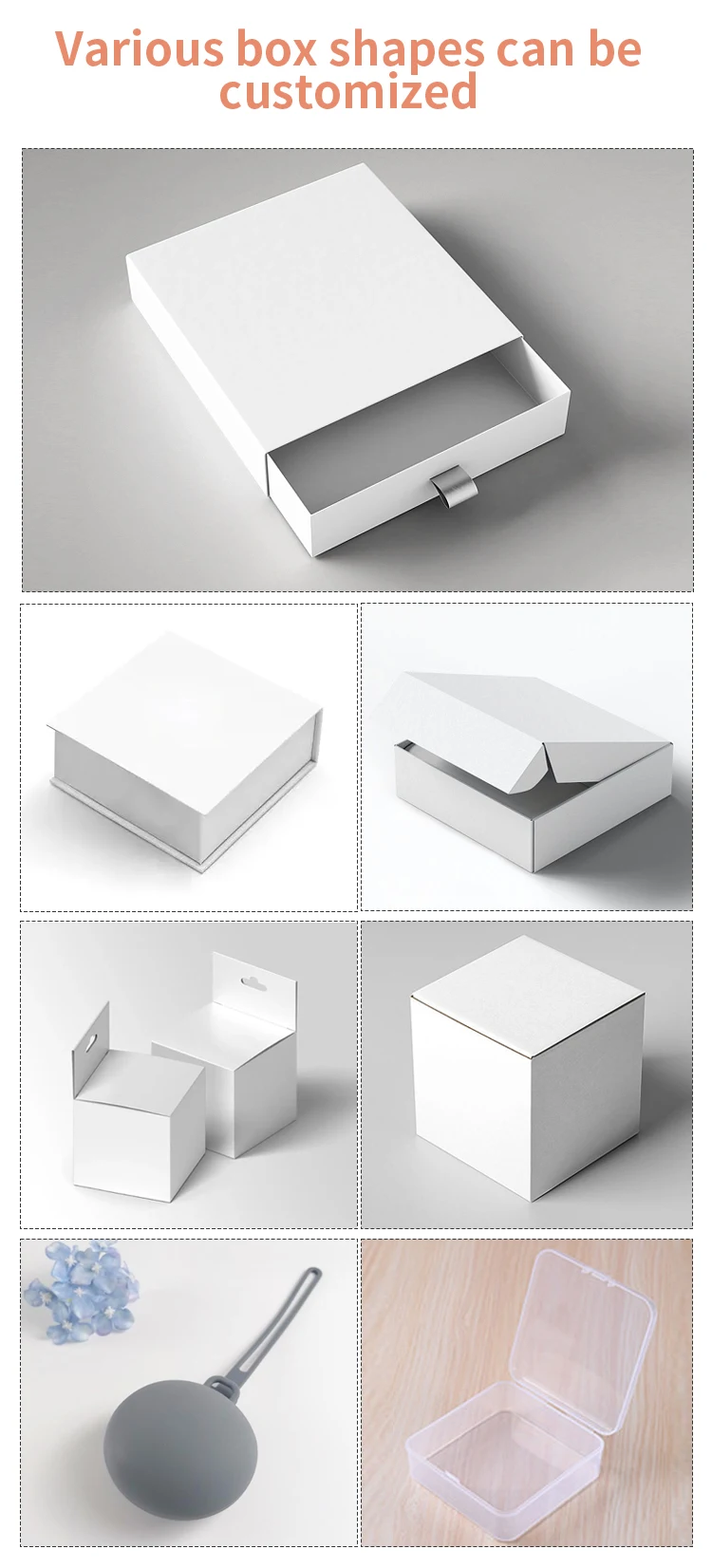 Various box shapes can be customized