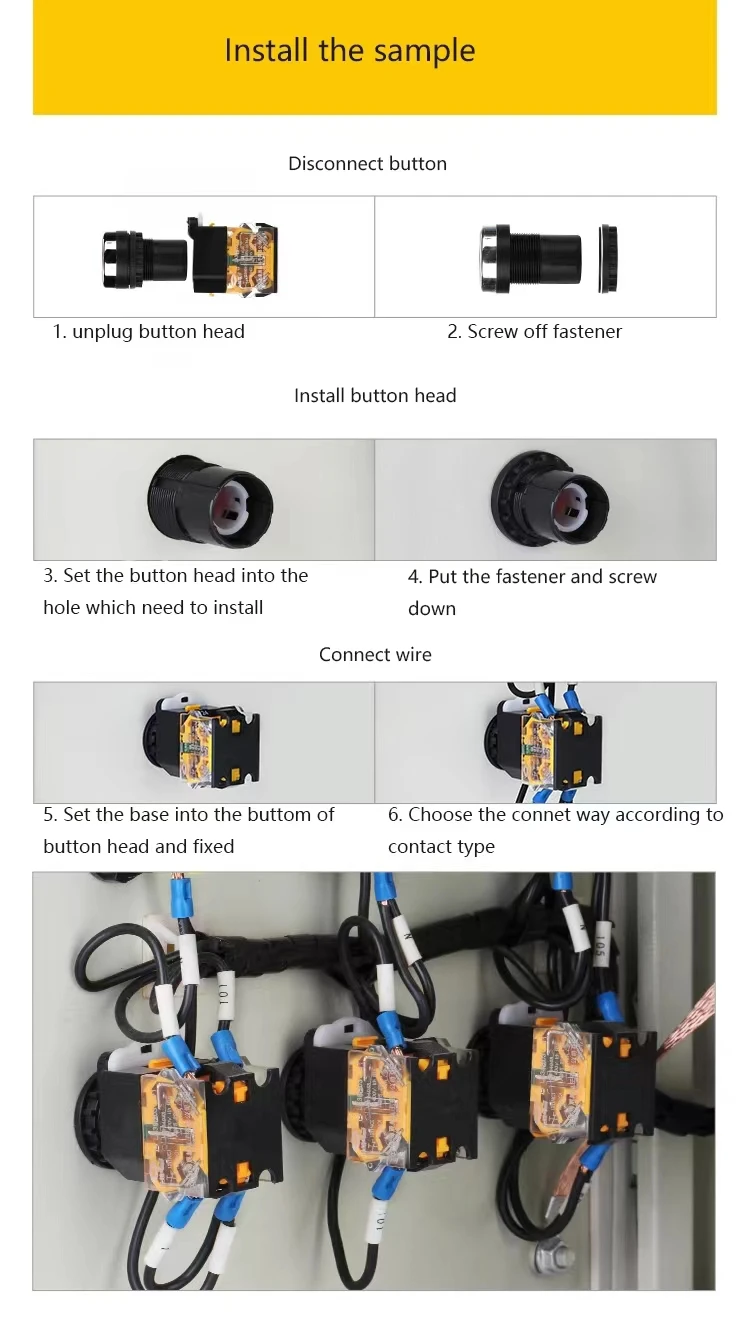 Install the sample

Disconnect button

1. unplug button head

2. Screw off fastener

Install button head

3. Set the button head into the hole which need to install

4. Put the fastener and screw down

Connect wire

5. Set the base into the buttom of button head and fixed

6. Choose the connet way according to contact type

101

N

105

101