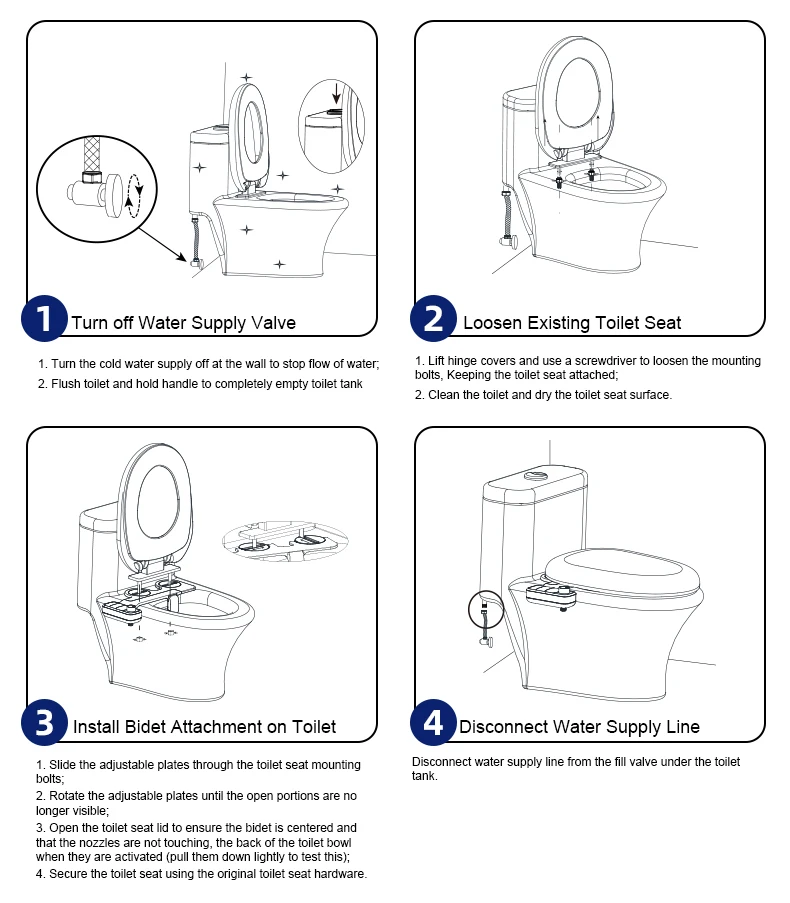 1 Turn off Water Supply Valve

1. Turn the cold water supply off at the wall to stop flow of water;
2. Flush toilet and hold handle to completely empty toilet tank

2 Loosen Existing Toilet Seat

1. Lift hinge covers and use a screwdriver to loosen the mounting bolts, Keeping the toilet seat attached;
2. Clean the toilet and dry the toilet seat surface.

3 Install Bidet Attachment on Toilet

1. Slide the adjustable plates through the toilet seat mounting bolts;
2. Rotate the adjustable plates until the open portions are no longer visible;
3. Open the toilet seat lid to ensure the bidet is centered and that the nozzles are not touching, the back of the toilet bowl when they are activated (pull them down lightly to test this);
4. Secure the toilet seat using the original toilet seat hardware.

4 Disconnect Water Supply Line

Disconnect water supply line from the fill valve under the toilet tank.