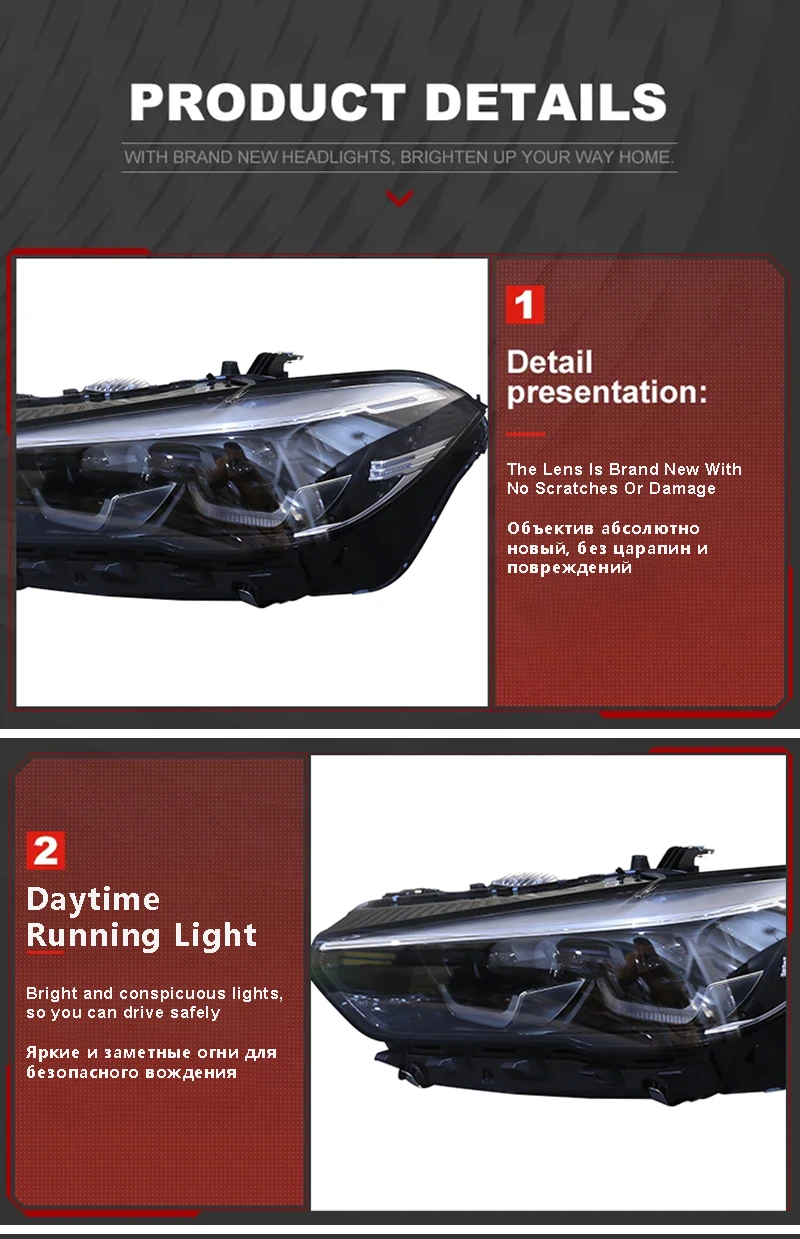 PRODUCT DETAILS

WITH BRAND NEW HEADLIGHTS, BRIGHTEN UP YOUR WAY HOME.

1

Detail presentation:

The Lens Is Brand New With No Scratches Or Damage

Объектив абсолютно новый, без царапин и повреждений

2

Daytime Running Light

Bright and conspicuous lights, so you can drive safely

Яркие и заметные огни для безопасного вождения