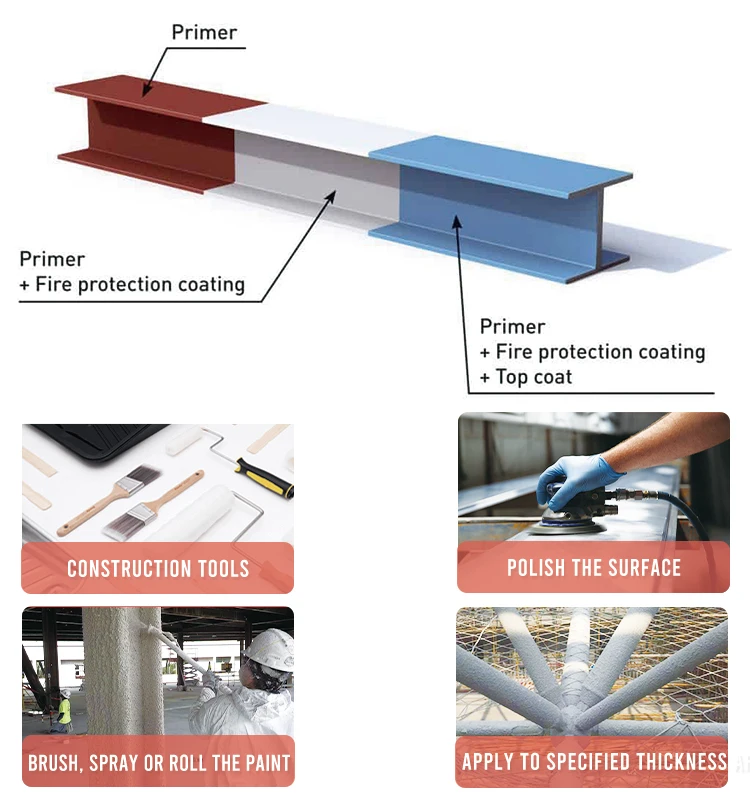 Primer

Primer
+ Fire protection coating

Primer
+ Fire protection coating
+ Top coat

CONSTRUCTION TOOLS

POLISH THE SURFACE

BRUSH, SPRAY OR ROLL THE PAINT

APPLY TO SPECIFIED THICKNESS