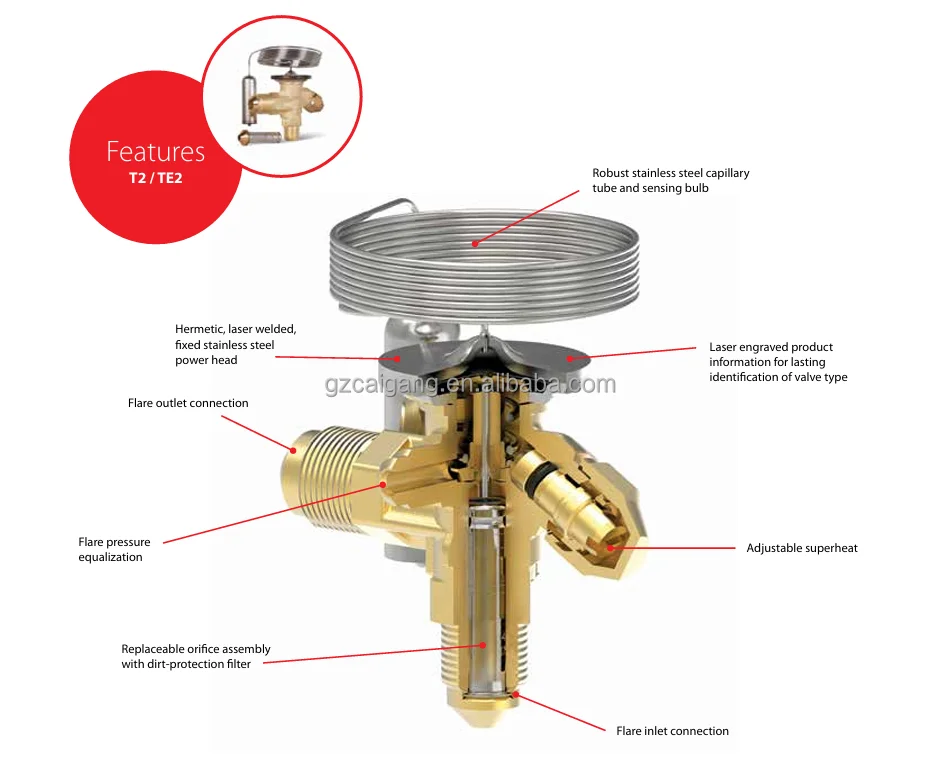 Features
T2 / TE2

Robust stainless steel capillary tube and sensing bulb

Hermetic, laser welded, fixed stainless steel power head

Laser engraved product information for lasting identification of valve type

gzcaigang.en.alibaba.com

Flare outlet connection

Flare pressure equalization

Adjustable superheat

Replaceable orifice assembly with dirt-protection filter

Flare inlet connection