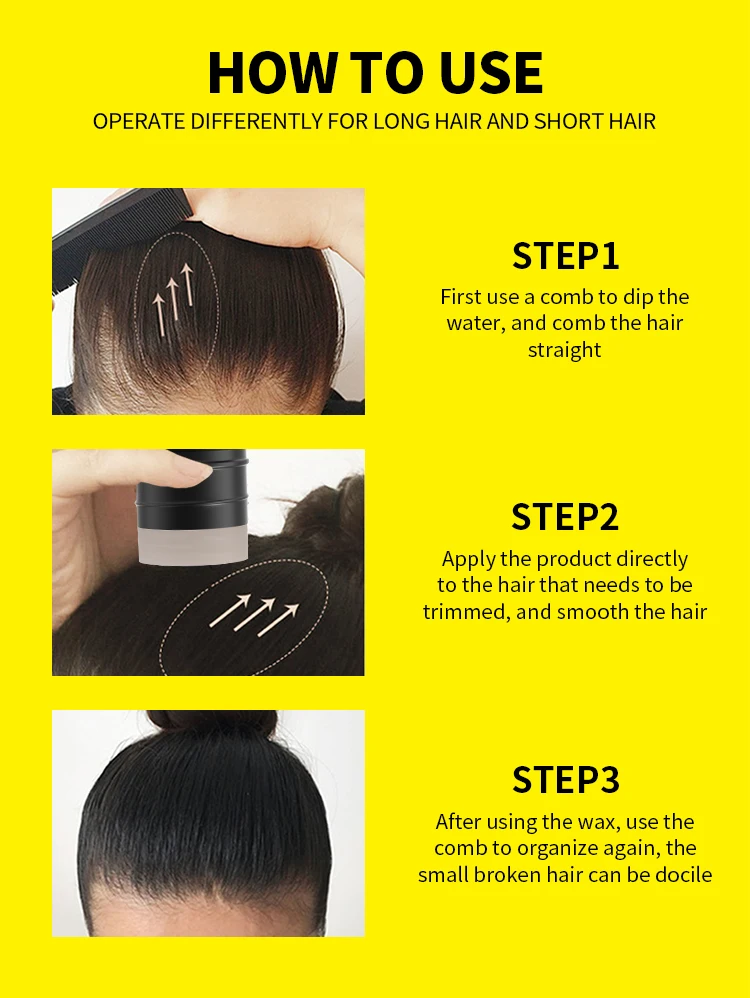 HOW TO USE

OPERATE DIFFERENTLY FOR LONG HAIR AND SHORT HAIR

STEP1

First use a comb to dip the water, and comb the hair straight

STEP2

Apply the product directly to the hair that needs to be trimmed, and smooth the hair

STEP3

After using the wax, use the comb to organize again, the small broken hair can be docile