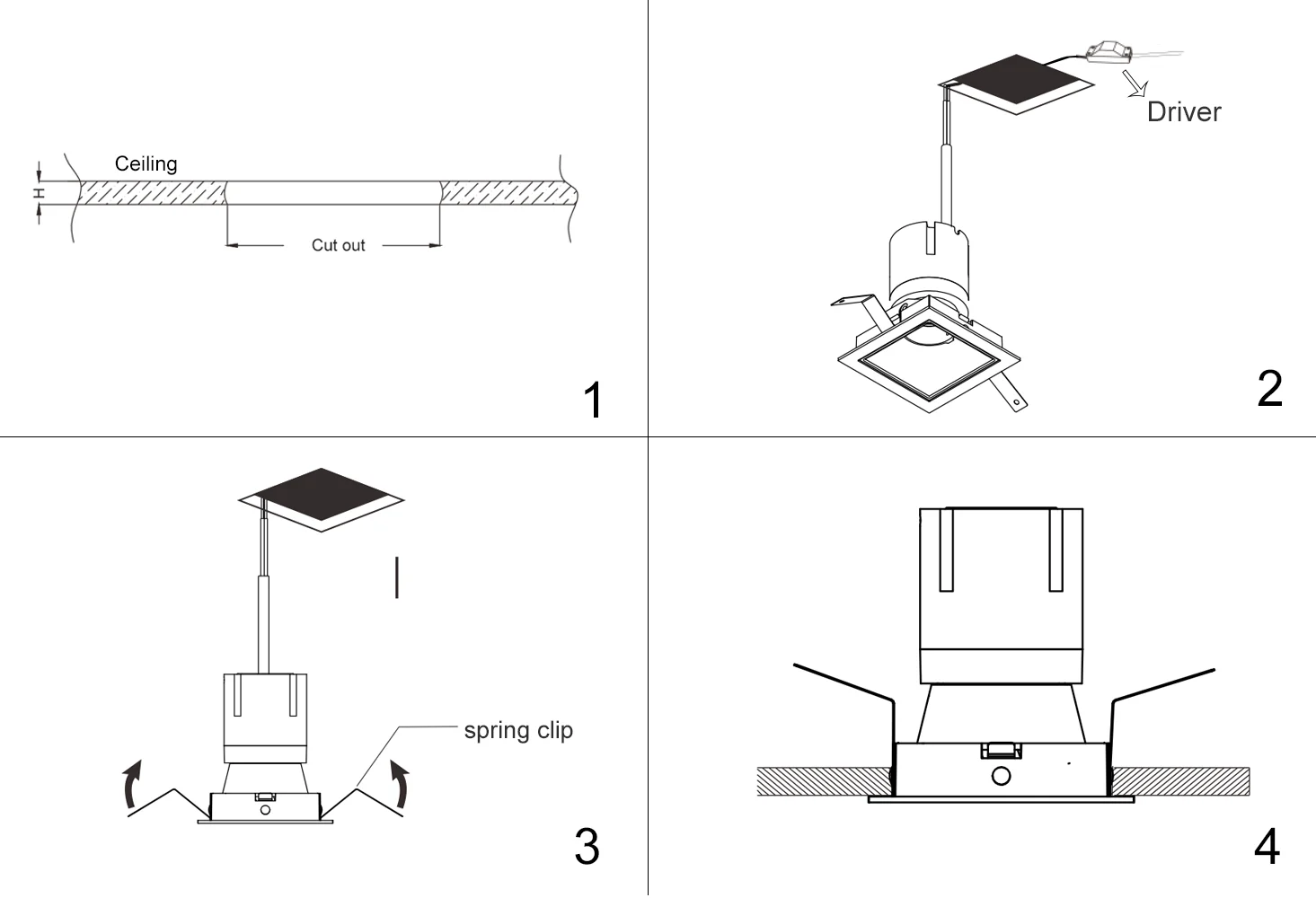 Ceiling

H

Cut out

1

Driver

2

spring clip

3

4