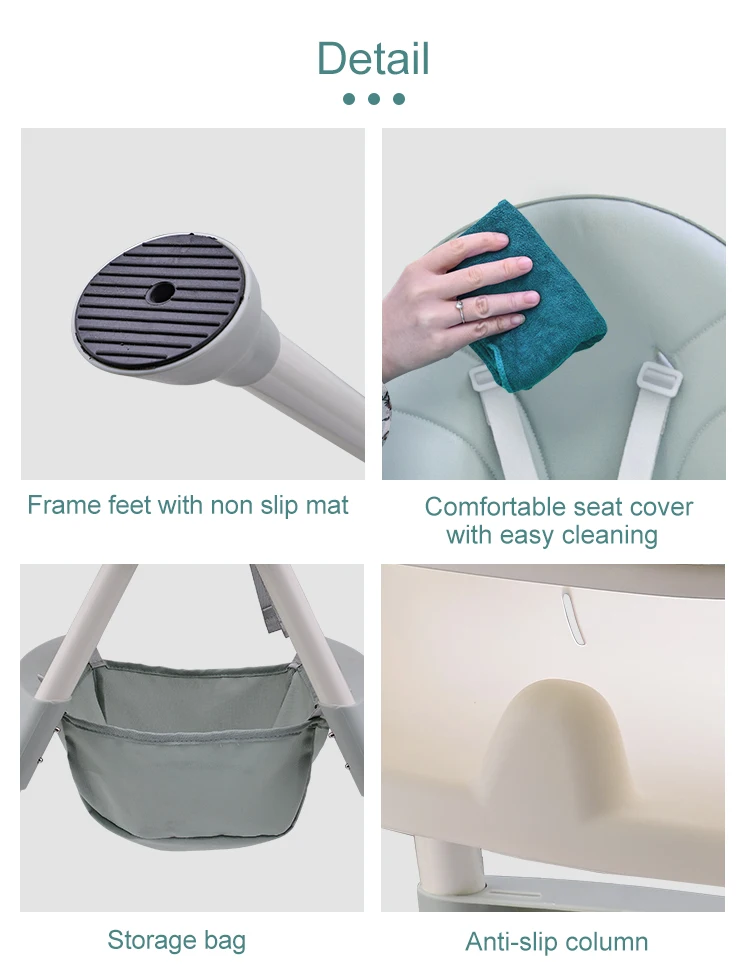 Detail

Frame feet with non slip mat

Comfortable seat cover with easy cleaning

Storage bag

Anti-slip column