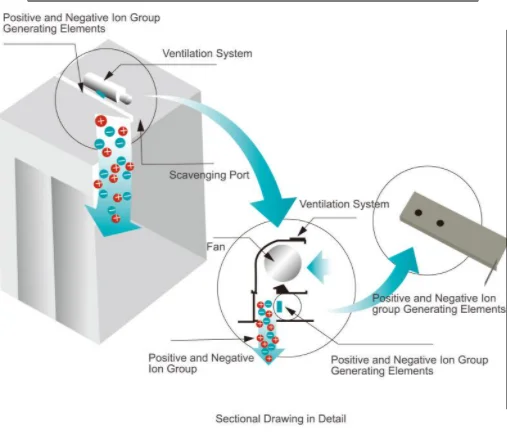 Positive and Negative Ion Group Generating Elements

Ventilation System

Scavenging Port

Ventilation System

Fan

Positive and Negative Ion group Generating Elements

Positive and Negative Ion Group

Positive and Negative Ion Group Generating Elements

Sectional Drawing in Detail