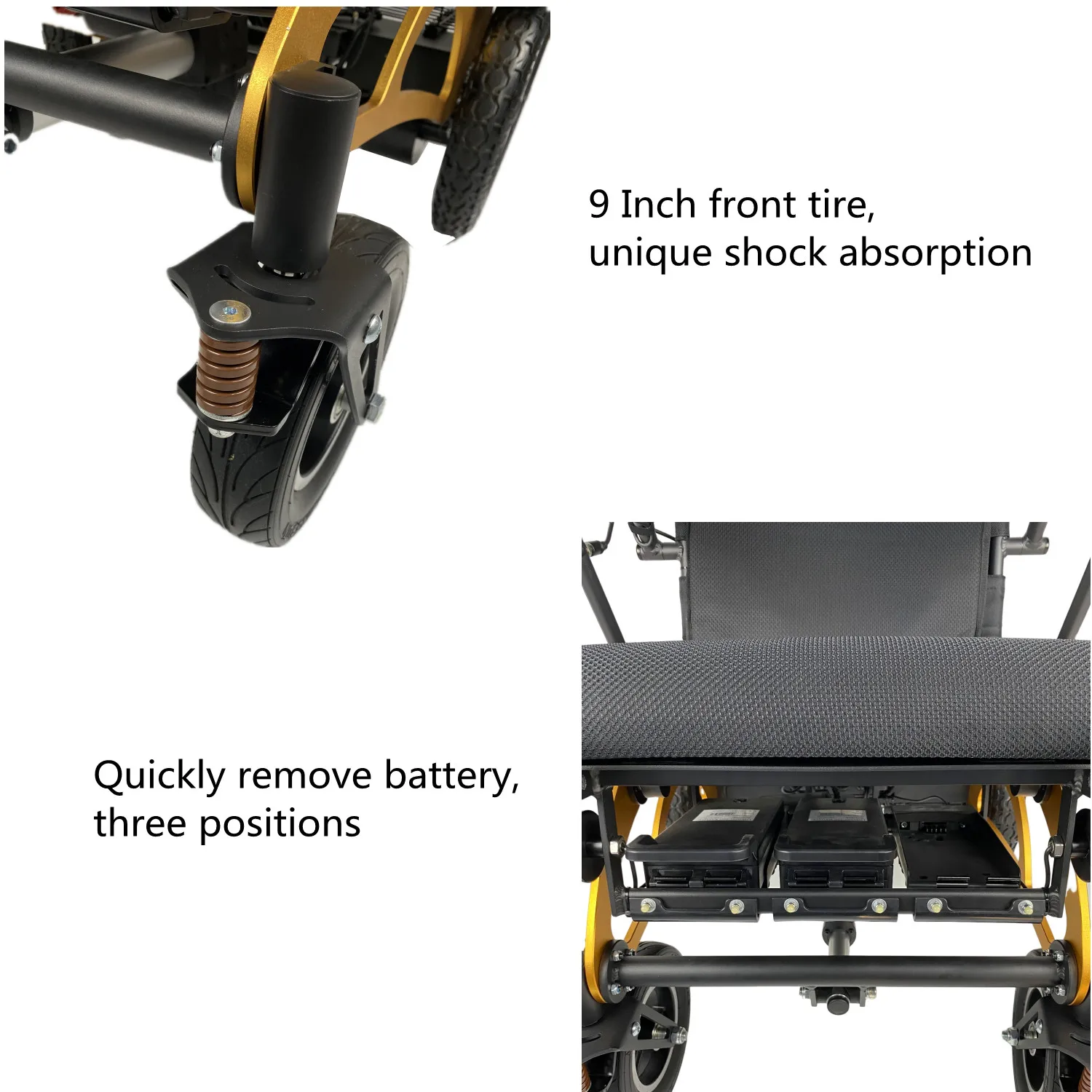 9 Inch front tire,
unique shock absorption

Quickly remove battery,
three positions