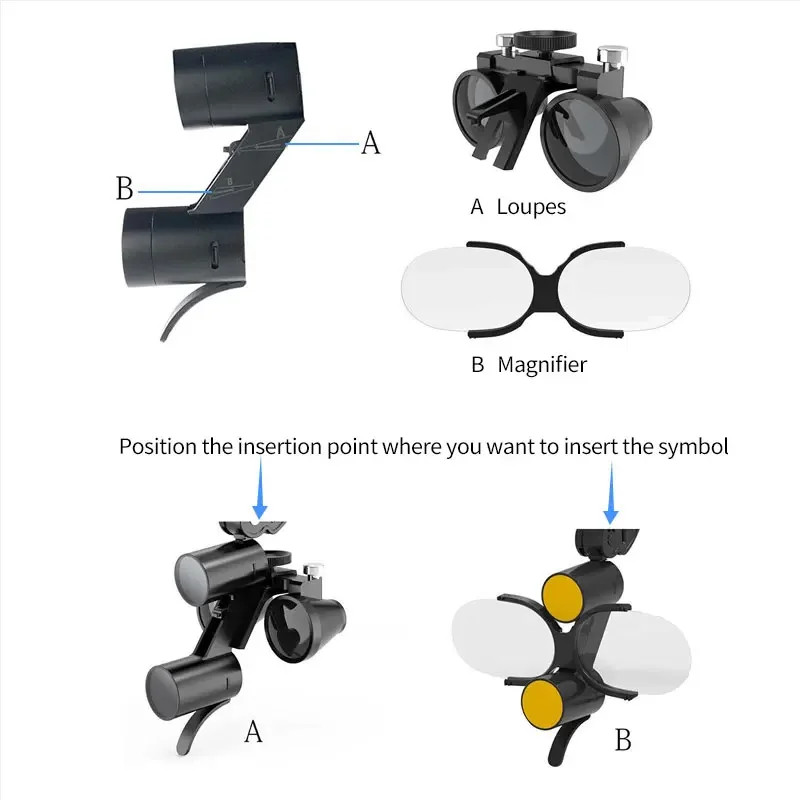 A

B

A Loupes

B Magnifier

Position the insertion point where you want to insert the symbol

A

B