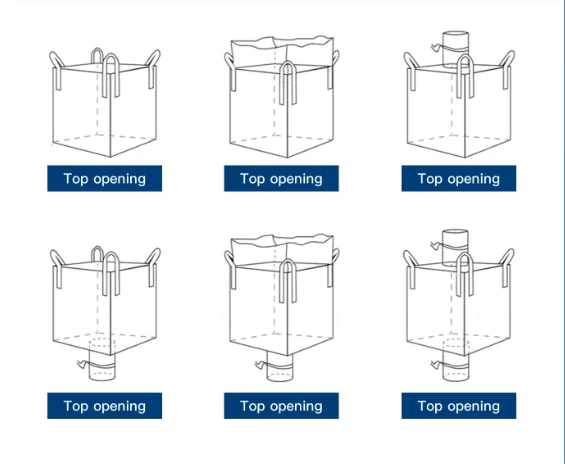 Top opening

Top opening

Top opening

Top opening

Top opening

Top opening