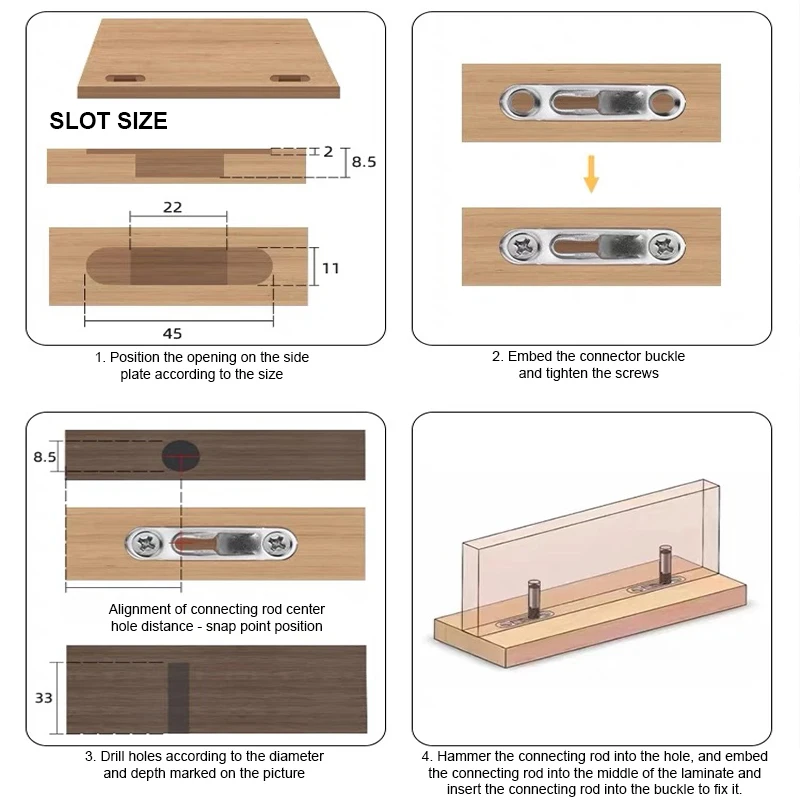 SLOT SIZE

2

8.5

22

11

45

1. Position the opening on the side plate according to the size

2. Embed the connector buckle and tighten the screws

8.5

Alignment of connecting rod center hole distance - snap point position

33

3. Drill holes according to the diameter and depth marked on the picture

4. Hammer the connecting rod into the hole, and embed the connecting rod into the middle of the laminate and insert the connecting rod into the buckle to fix it.