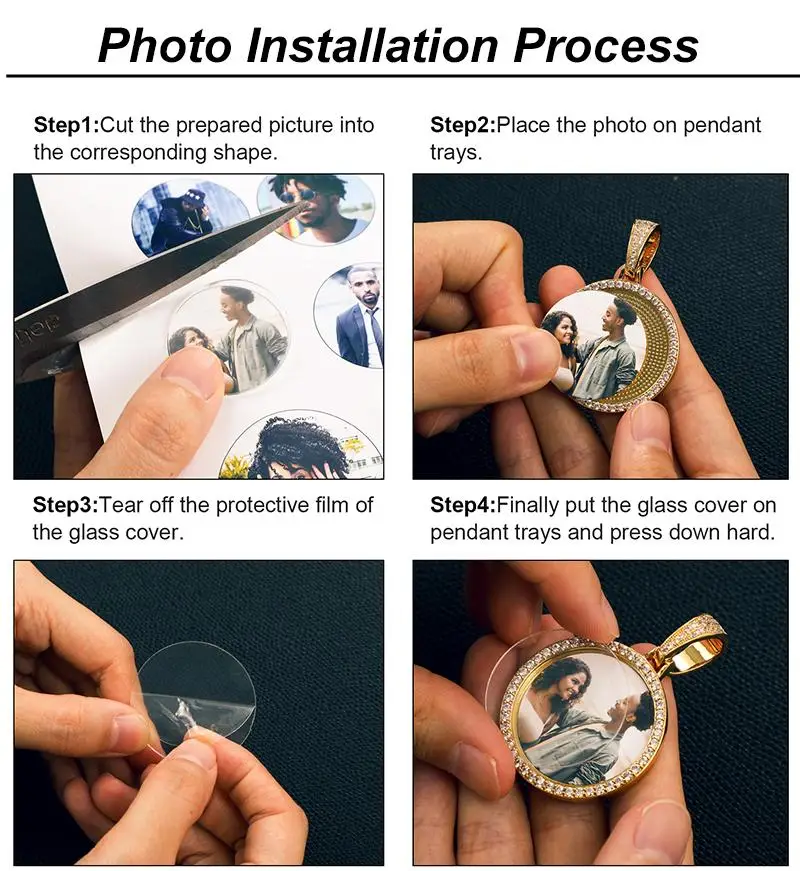 Photo Installation Process

Step1:Cut the prepared picture into the corresponding shape.

Step2:Place the photo on pendant trays.

Step3:Tear off the protective film of the glass cover.

Step4:Finally put the glass cover on pendant trays and press down hard.