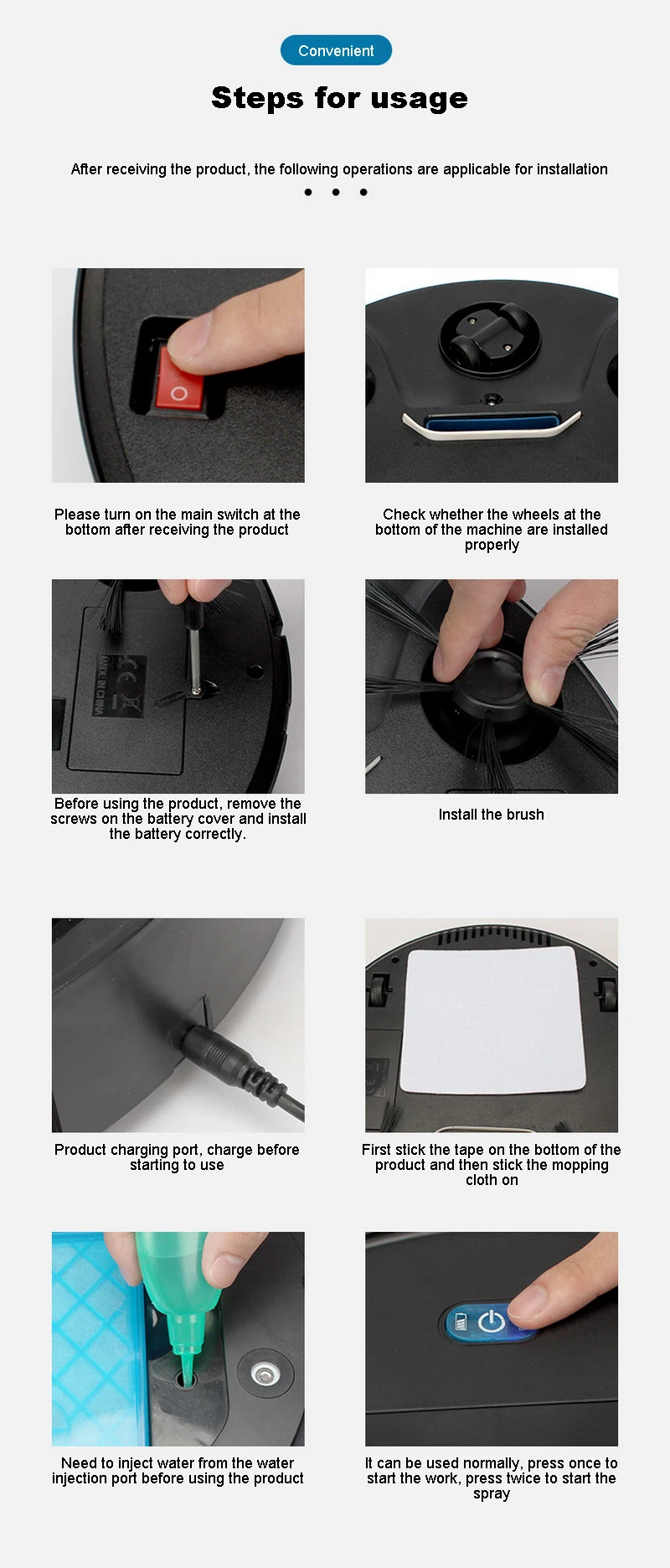 Convenient

Steps for usage

After receiving the product, the following operations are applicable for installation

Please turn on the main switch at the bottom after receiving the product

Check whether the wheels at the bottom of the machine are installed properly

MADE IN CHINA

Before using the product, remove the screws on the battery cover and install the battery correctly.

Install the brush

Product charging port, charge before starting to use

First stick the tape on the bottom of the product and then stick the mopping cloth on

Need to inject water from the water injection port before using the product

It can be used normally, press once to start the work, press twice to start the spray