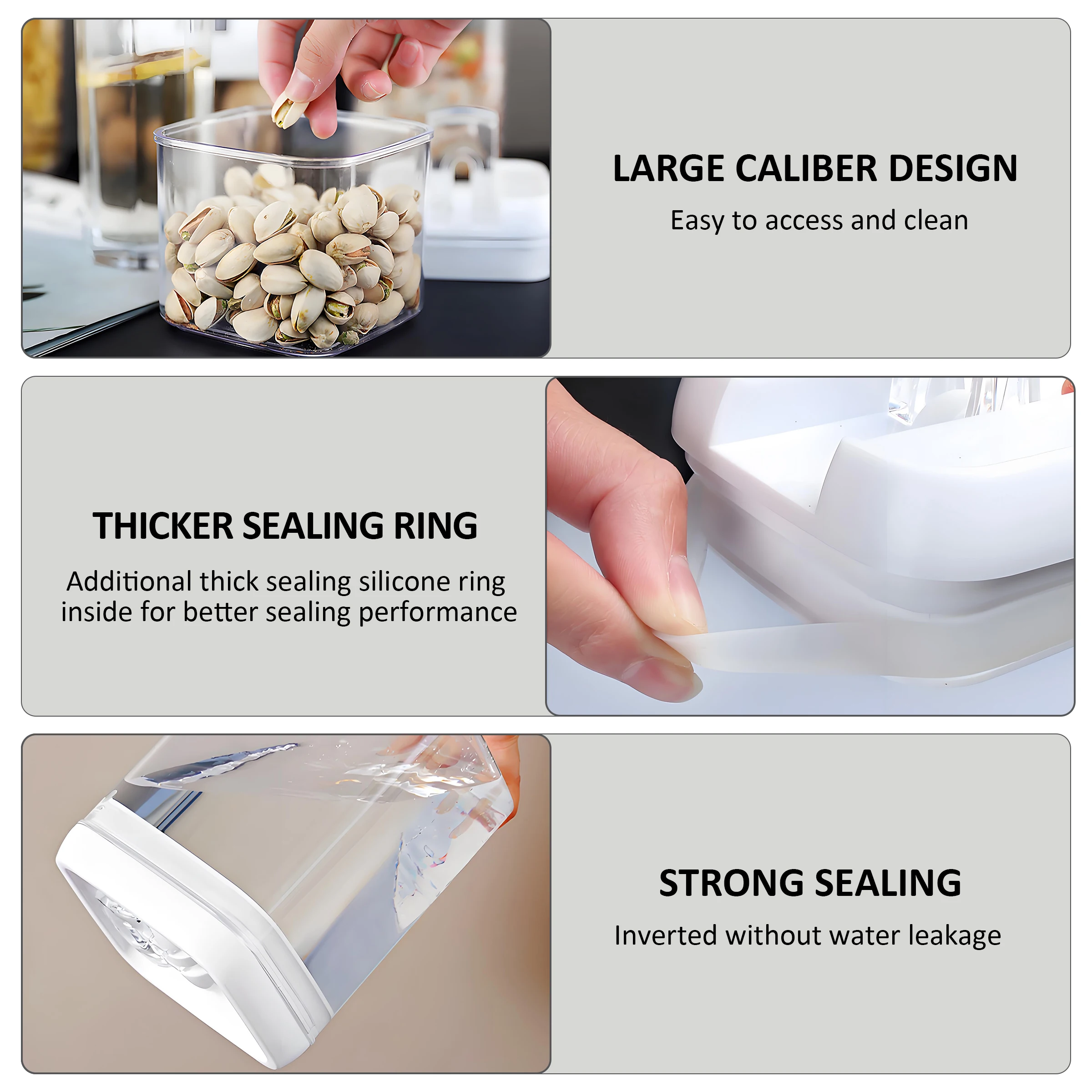 LARGE CALIBER DESIGN

Easy to access and clean

THICKER SEALING RING

Additional thick sealing silicone ring inside for better sealing performance

STRONG SEALING

Inverted without water leakage