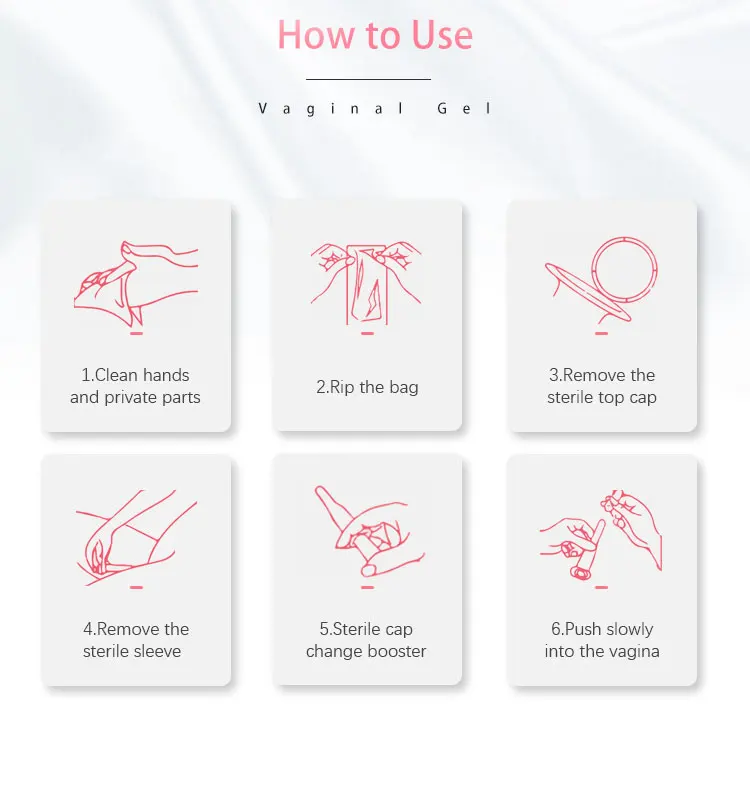 How to Use

Vaginal Gel

1.Clean hands and private parts

2.Rip the bag

3.Remove the sterile top cap

4.Remove the sterile sleeve

5.Sterile cap change booster

6.Push slowly into the vagina