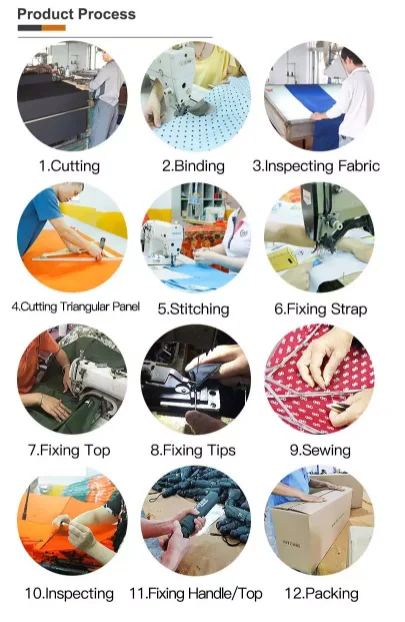 Product Process

1.Cutting

2.Binding

3.Inspecting Fabric

4.Cutting Triangular Panel

5.Stitching

6.Fixing Strap

7.Fixing Top

8.Fixing Tips

9.Sewing

10.Inspecting

11.Fixing Handle/Top

12.Packing