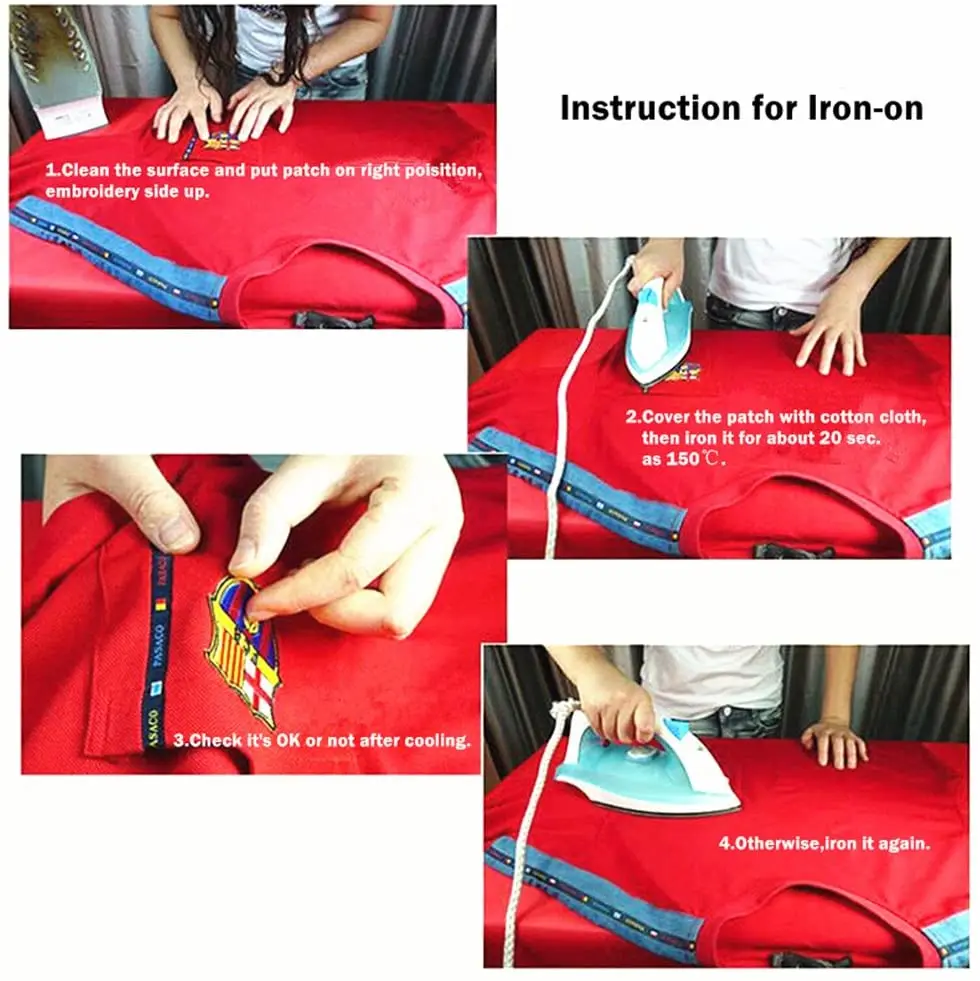 Instruction for Iron-on

1.Clean the surface and put patch on right poisition, embroidery side up.

2.Cover the patch with cotton cloth, then iron it for about 20 sec. as 150℃.

PASACO

PASACO

3.Check it's OK or not after cooling.

4.Otherwise,iron it again.