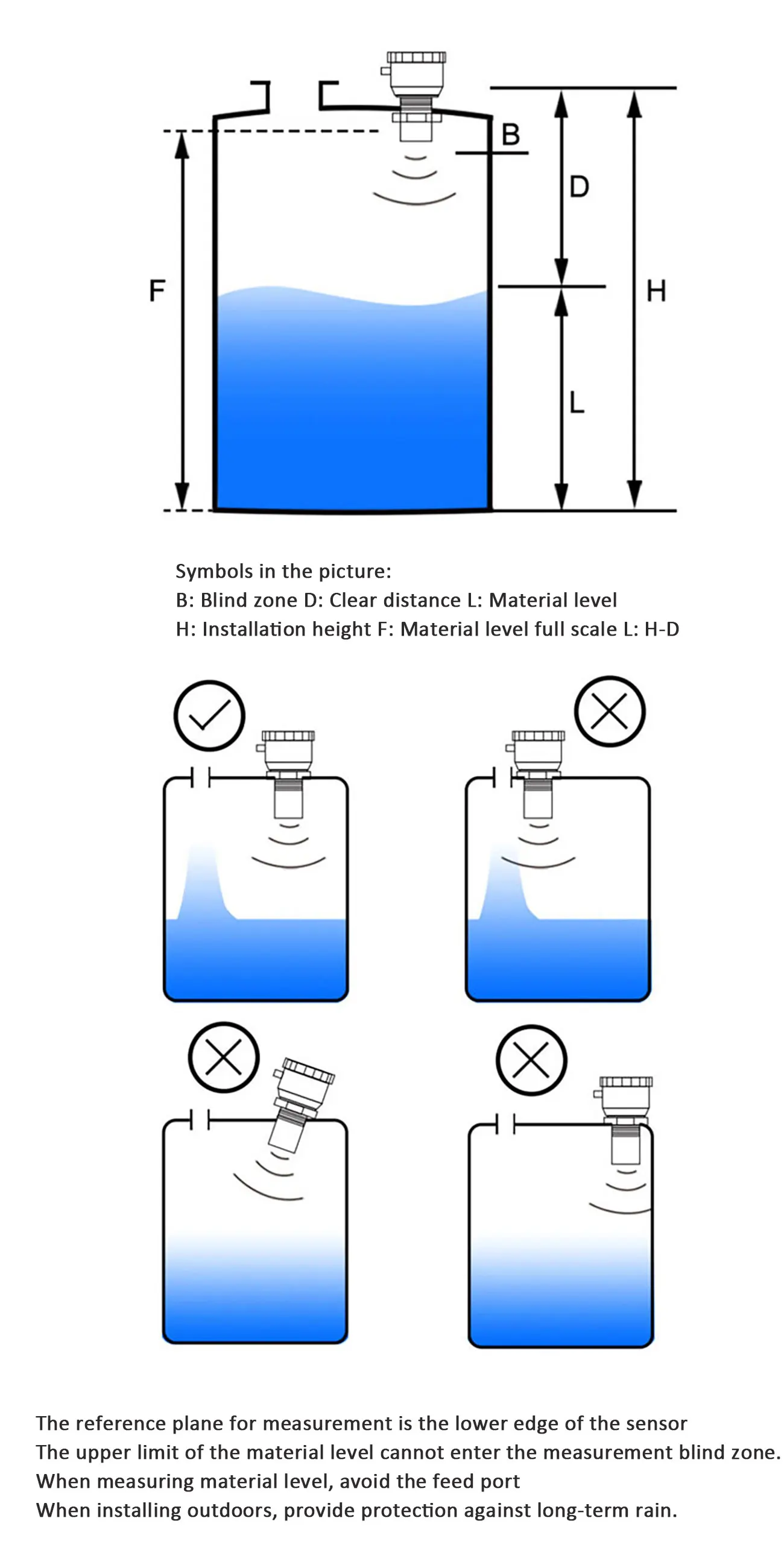 B
D
F
H
L

Symbols in the picture:
B: Blind zone D: Clear distance L: Material level
H: Installation height F: Material level full scale L: H-D

The reference plane for measurement is the lower edge of the sensor
The upper limit of the material level cannot enter the measurement blind zone.
When measuring material level, avoid the feed port
When installing outdoors, provide protection against long-term rain.