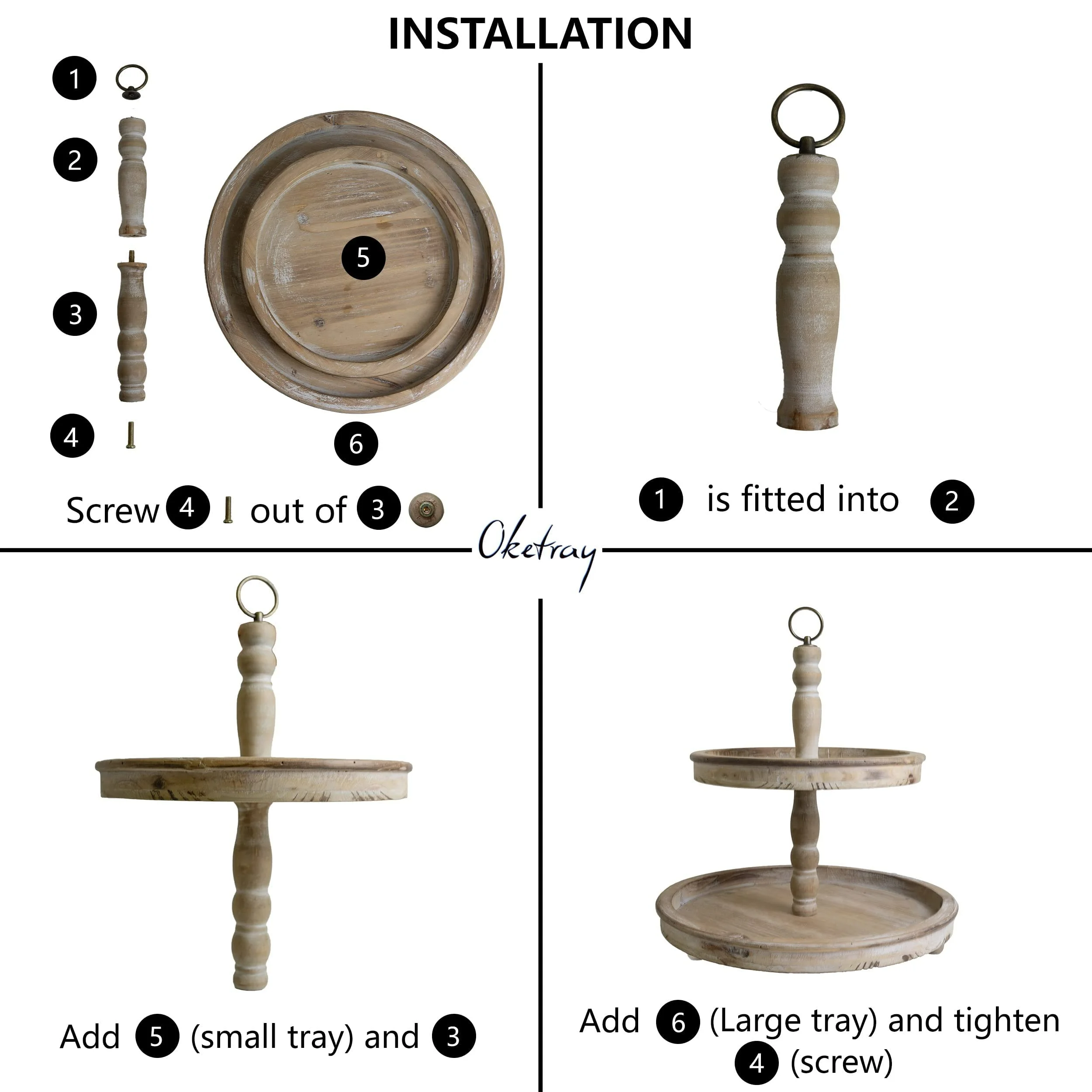 INSTALLATION

1

2

3

4

5

6

Screw 4 out of 3

1 is fitted into 2

Oketray

Add 5 (small tray) and 3

Add 6 (Large tray) and tighten 4 (screw)