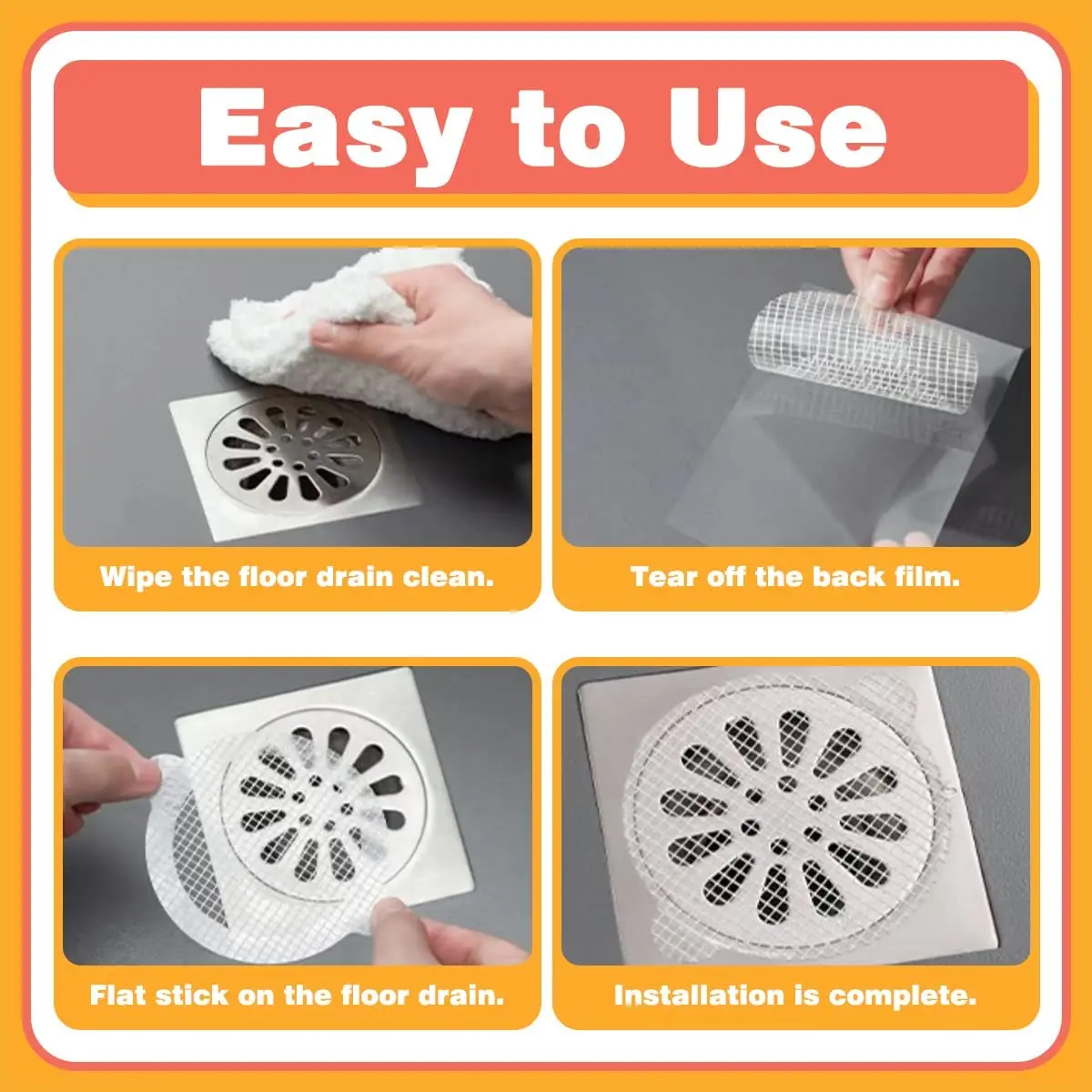 Easy to Use

Wipe the floor drain clean.

Tear off the back film.

Flat stick on the floor drain.

Installation is complete.