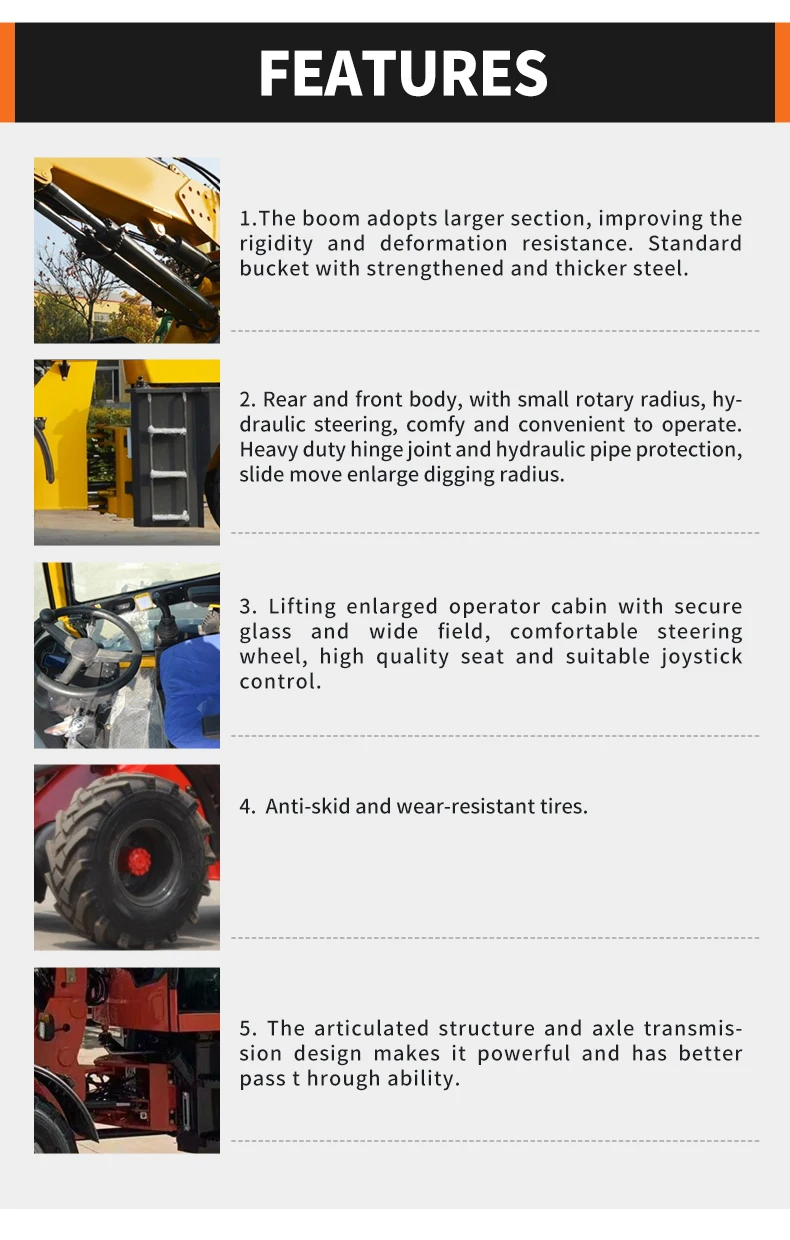 FEATURES

1.The boom adopts larger section, improving the rigidity and deformation resistance. Standard bucket with strengthened and thicker steel.

2. Rear and front body, with small rotary radius, hydraulic steering, comfy and convenient to operate. Heavy duty hinge joint and hydraulic pipe protection, slide move enlarge digging radius.

3. Lifting enlarged operator cabin with secure glass and wide field, comfortable steering wheel, high quality seat and suitable joystick control.

4. Anti-skid and wear-resistant tires.

5. The articulated structure and axle transmission design makes it powerful and has better pass t hrough ability.