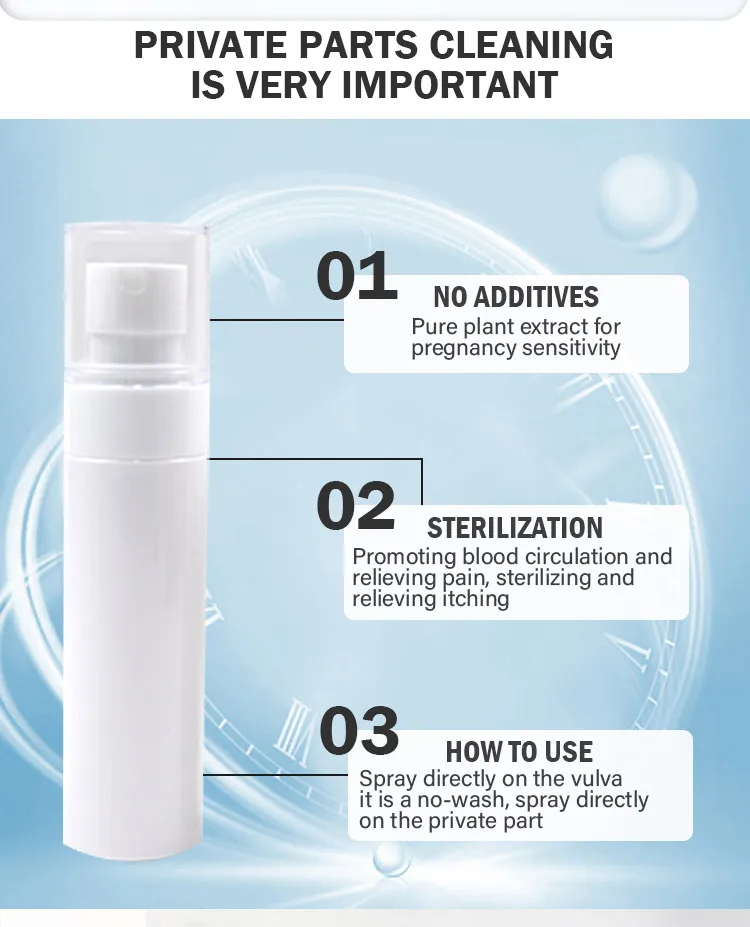 PRIVATE PARTS CLEANING IS VERY IMPORTANT

01
NO ADDITIVES
Pure plant extract for pregnancy sensitivity

02
STERILIZATION
Promoting blood circulation and relieving pain, sterilizing and relieving itching

03
HOW TO USE
Spray directly on the vulva it is a no-wash, spray directly on the private part